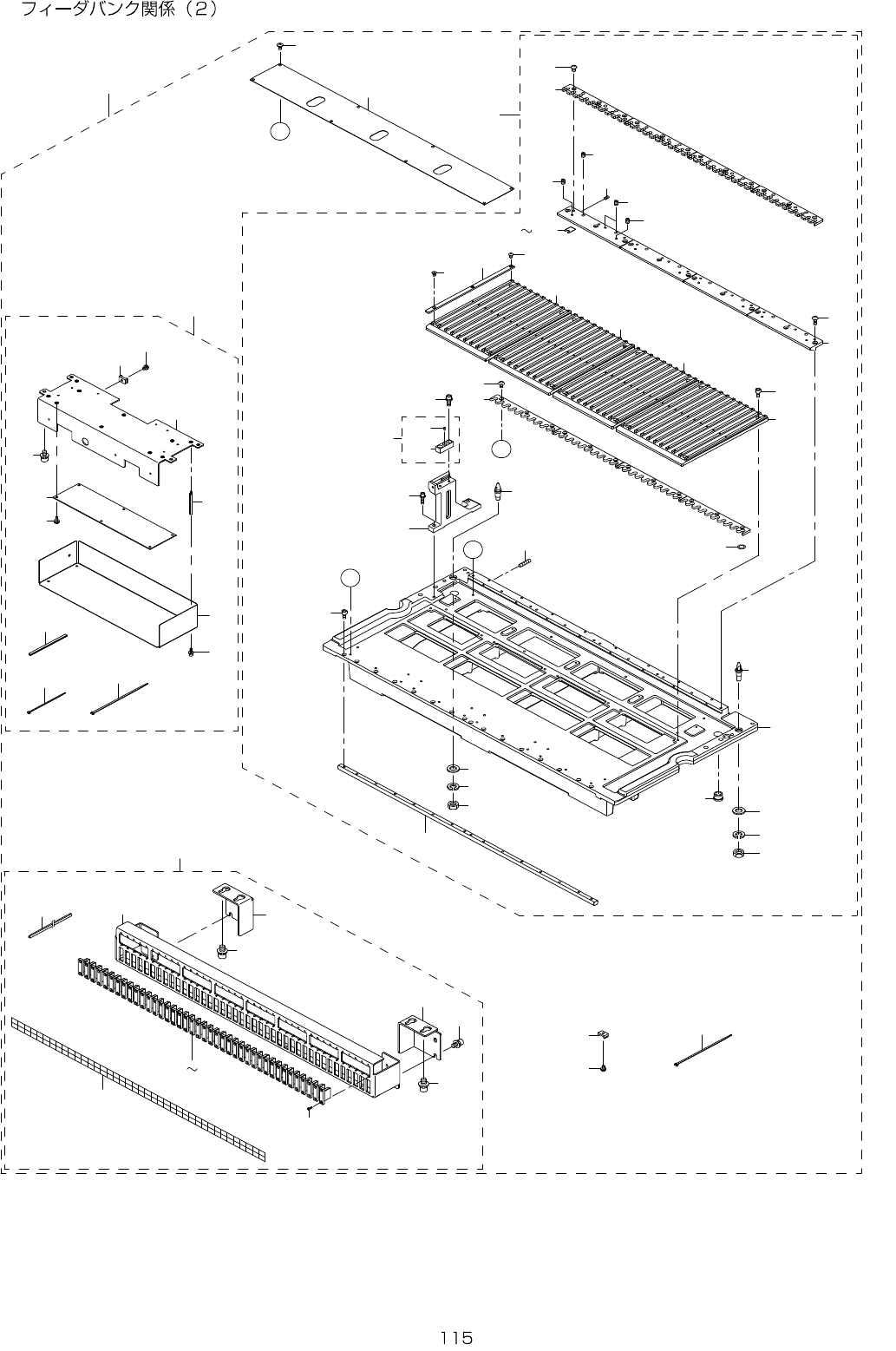 フィーダバンク関係（2）

～

～

115