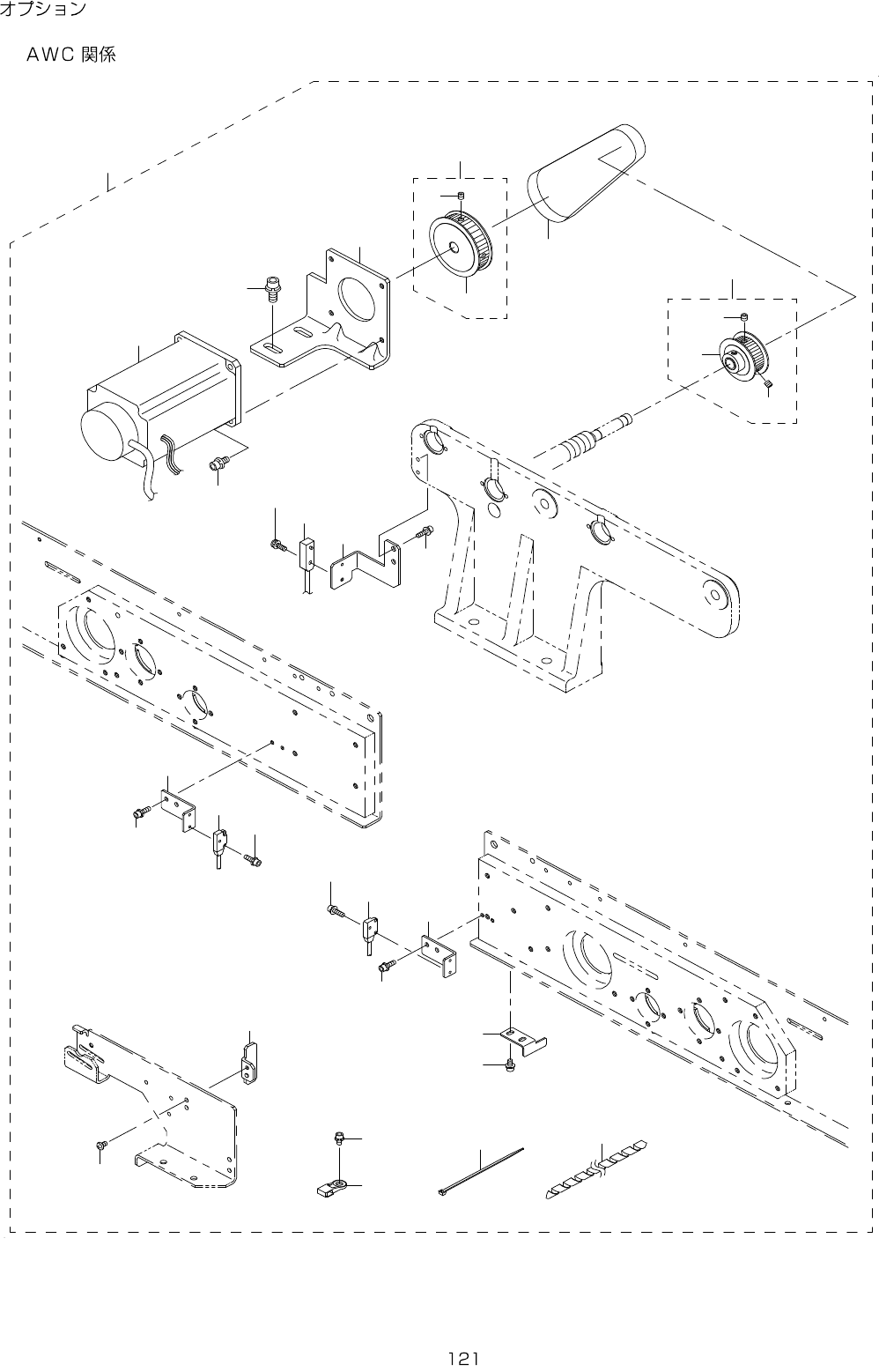 オプション

AWC 関係

121