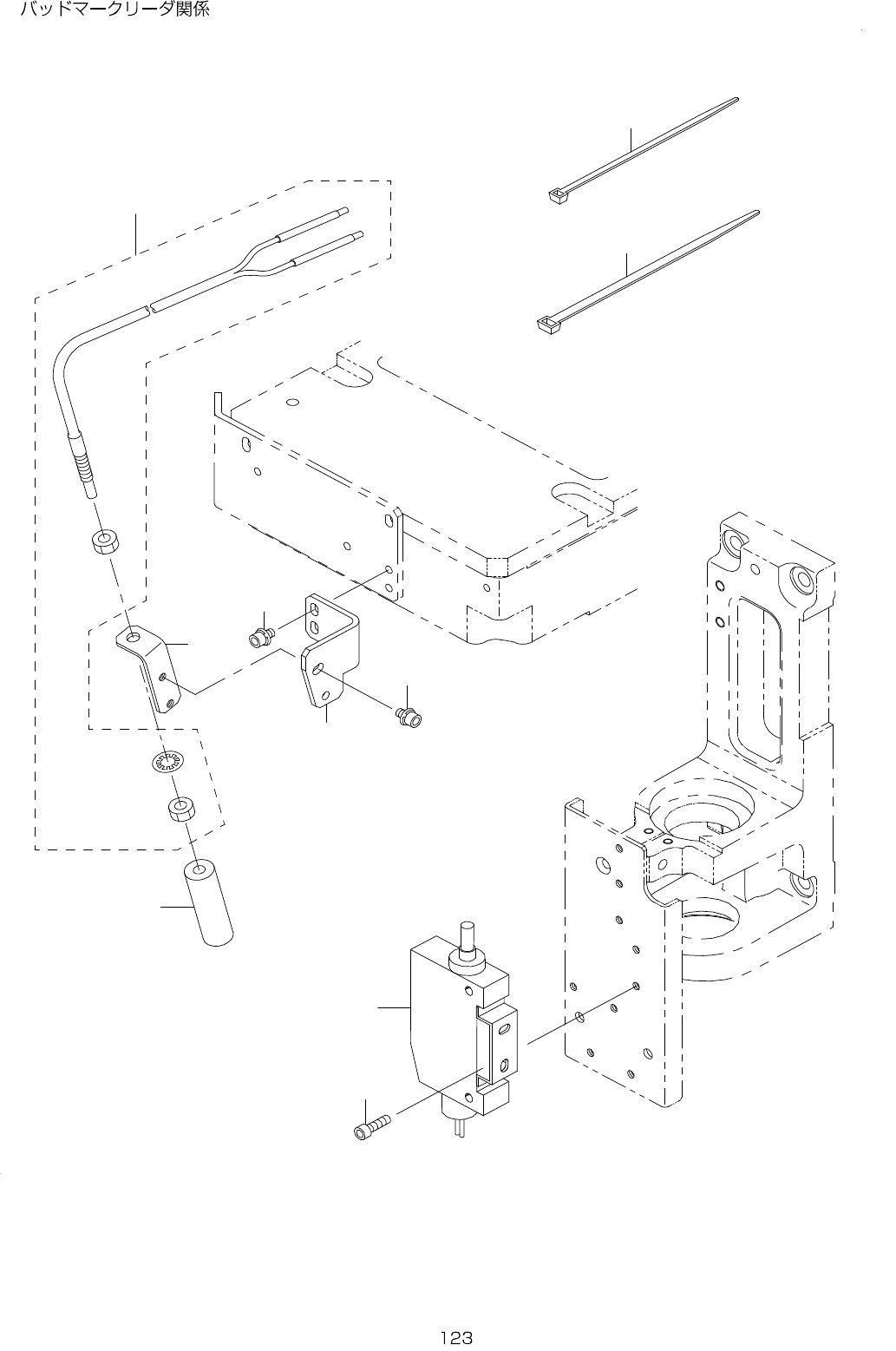 バッドマークリーダ関係

123