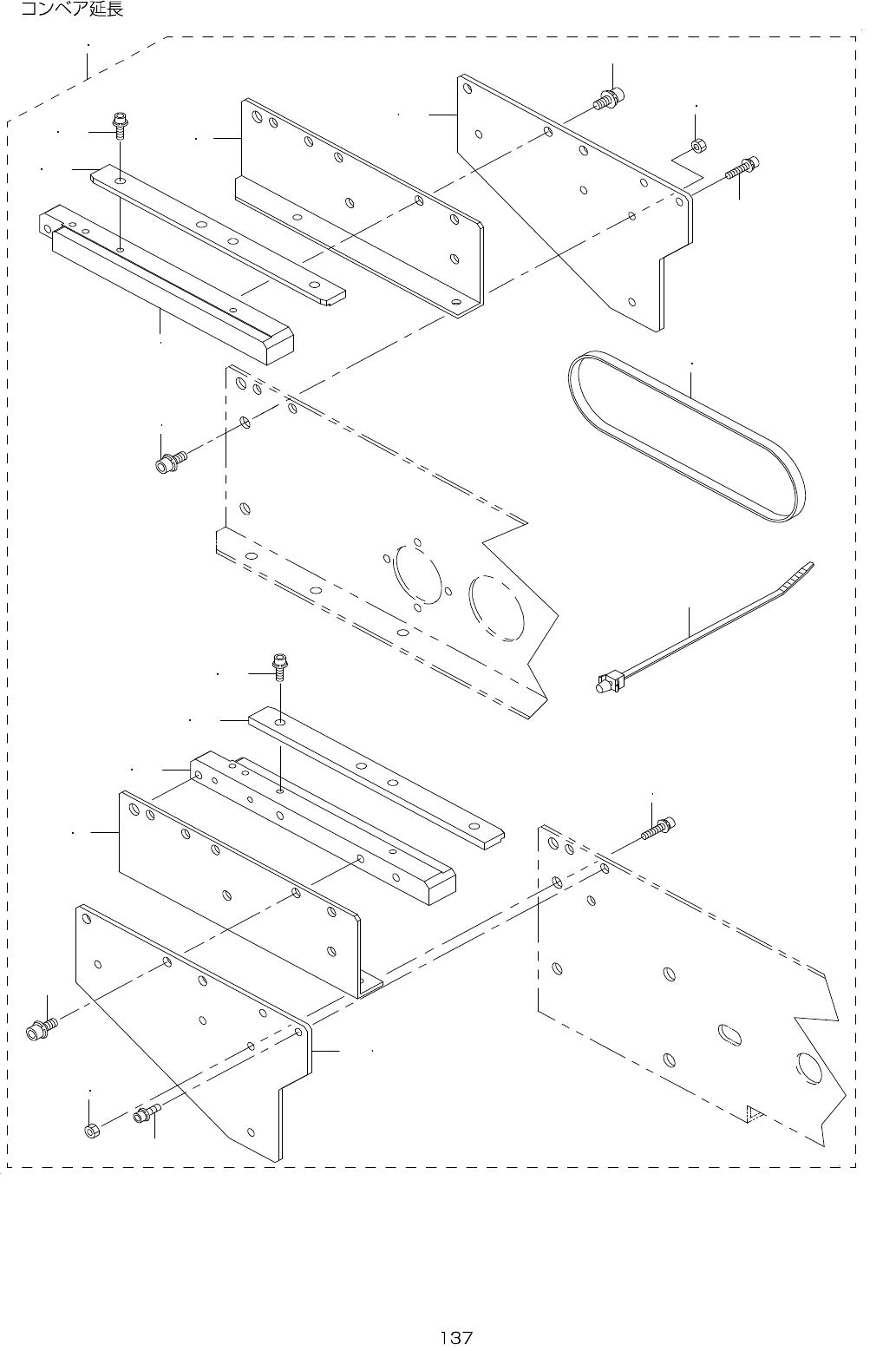 コンベア延長

137