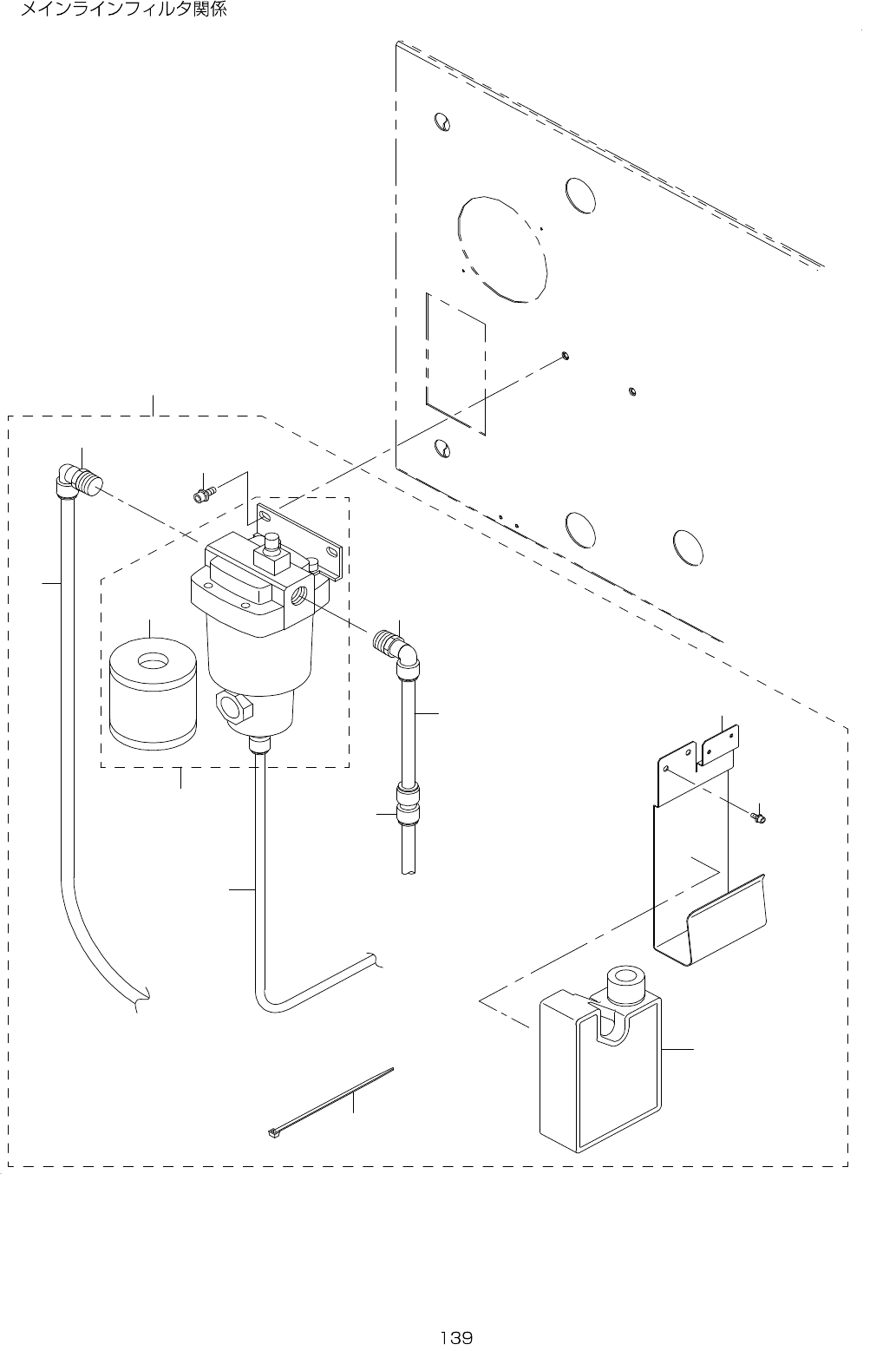 メインラインフィルタ関係

139