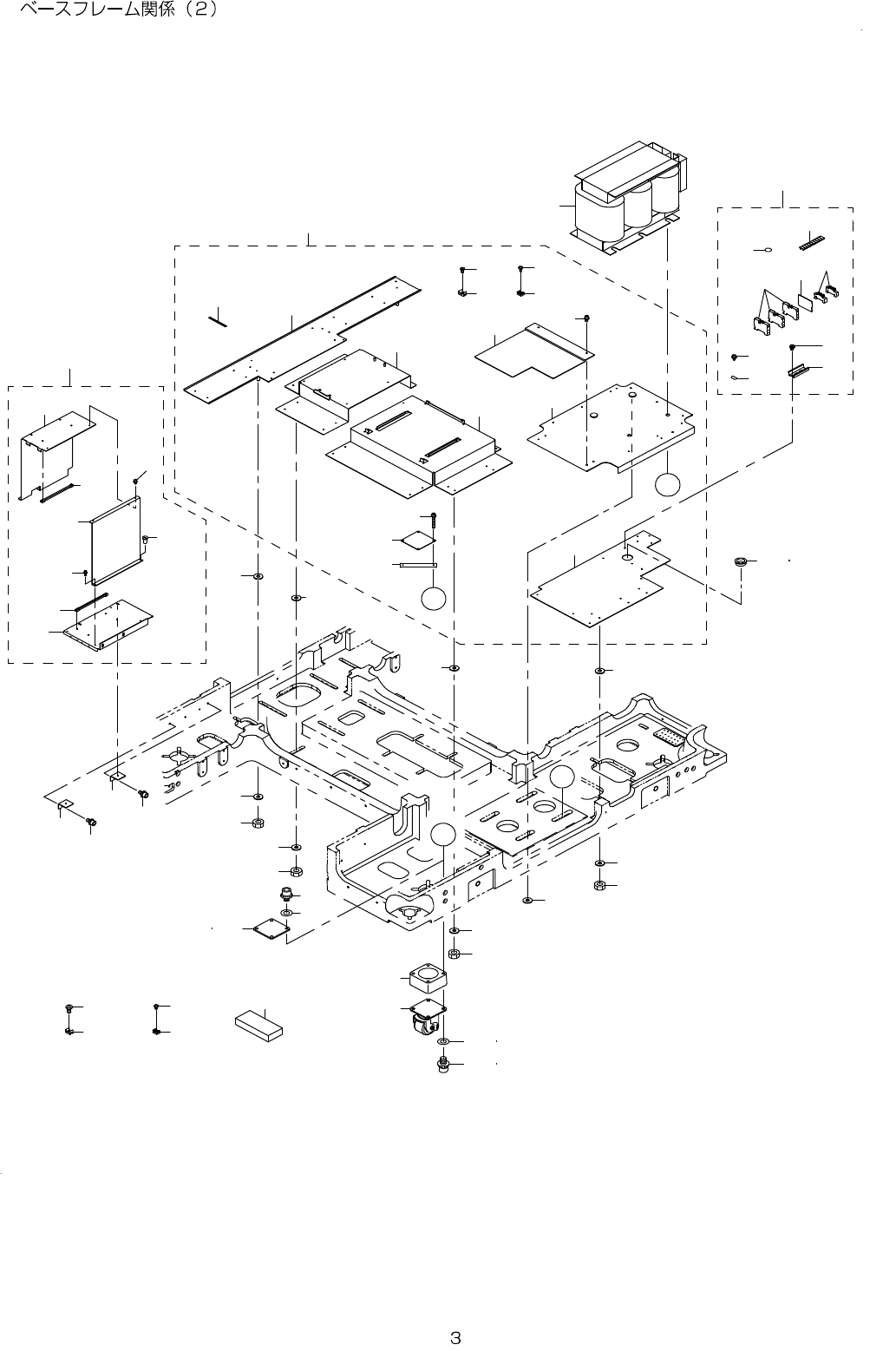 ベースフレーム関係（2）

3