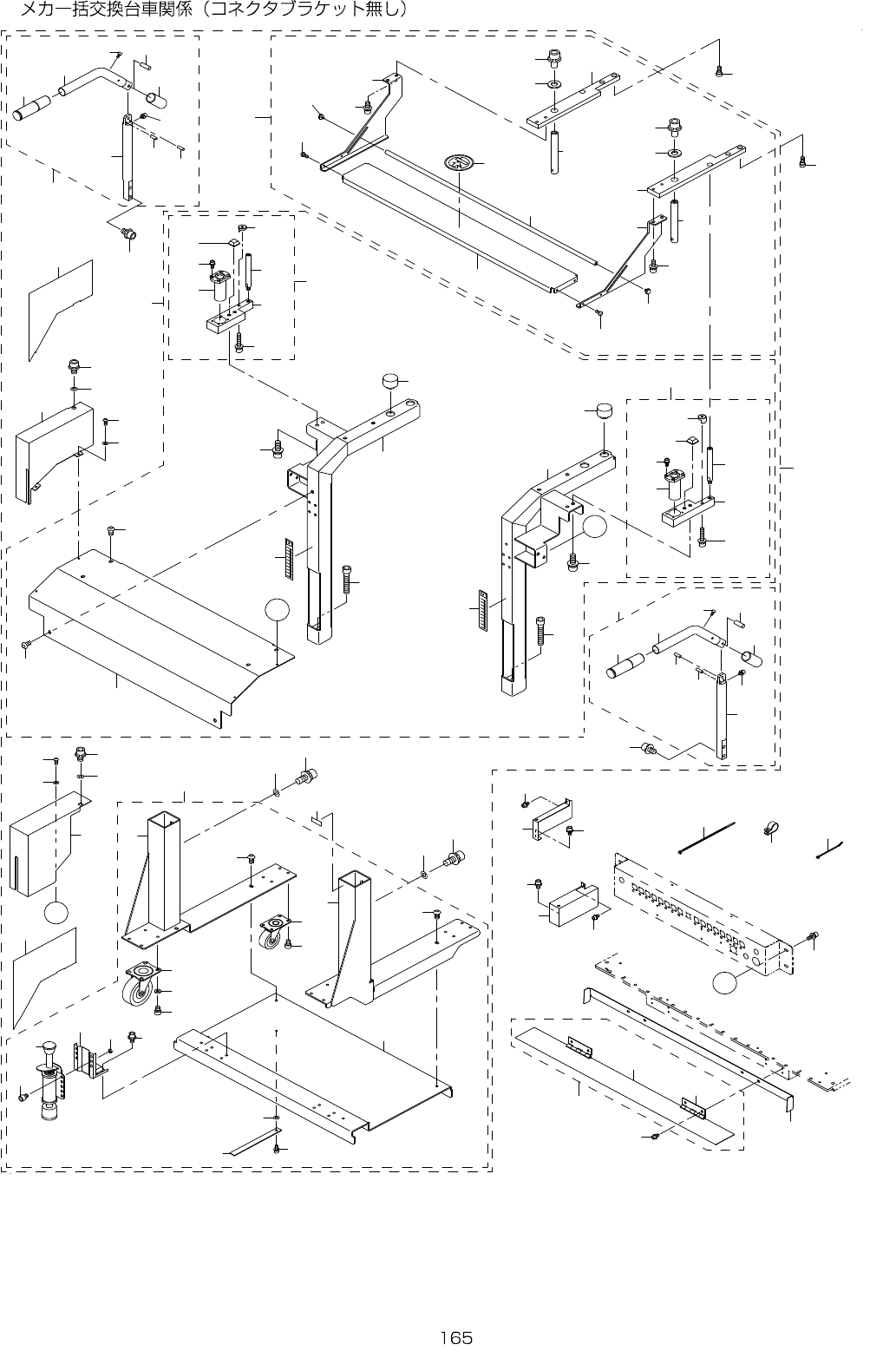 メカ一括交換台車関係（コネクタブラケット無し）

165