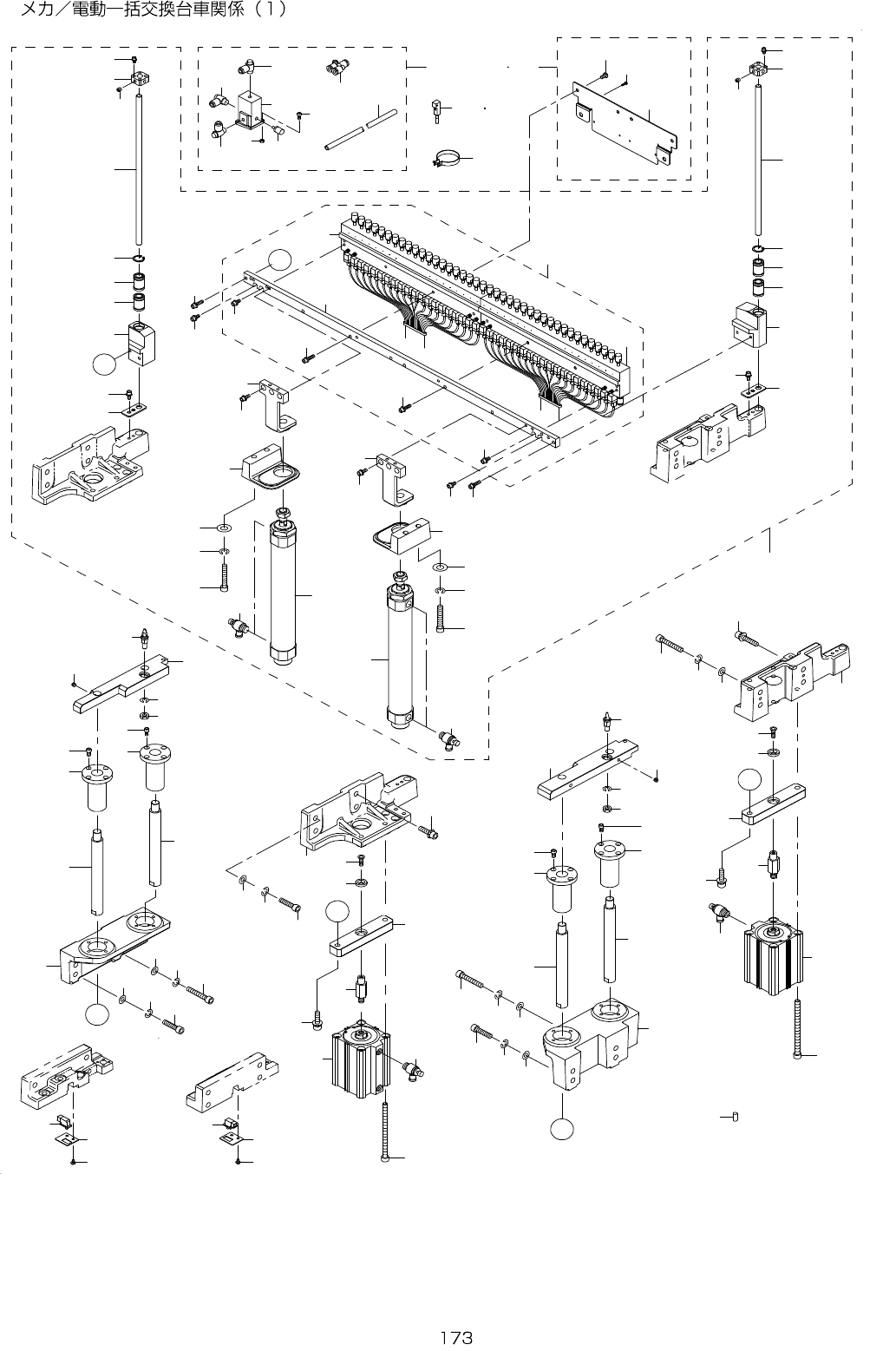 メカ／電動一括交換台車関係（1）

173