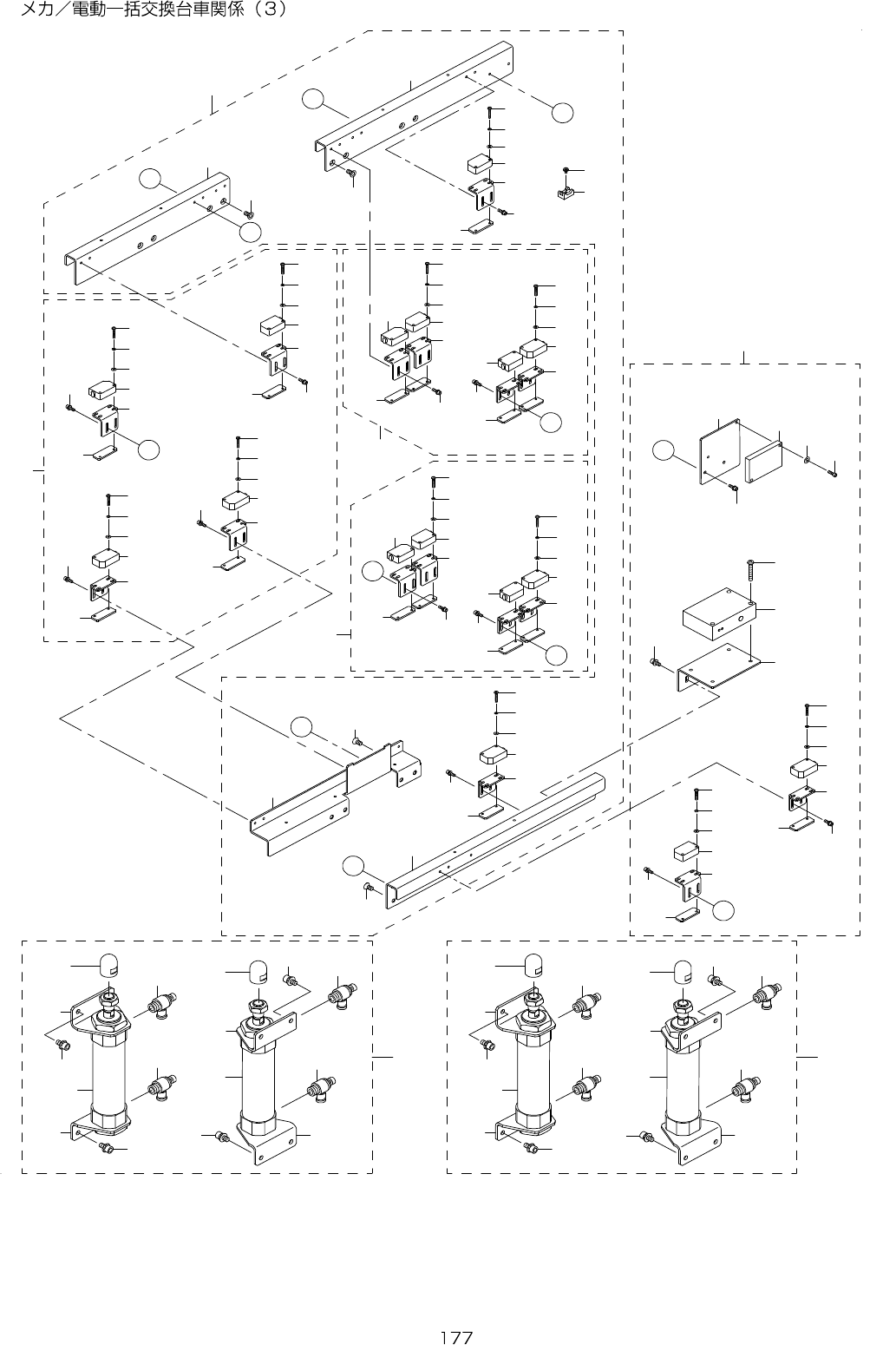 メカ／電動一括交換台車関係（3）

177