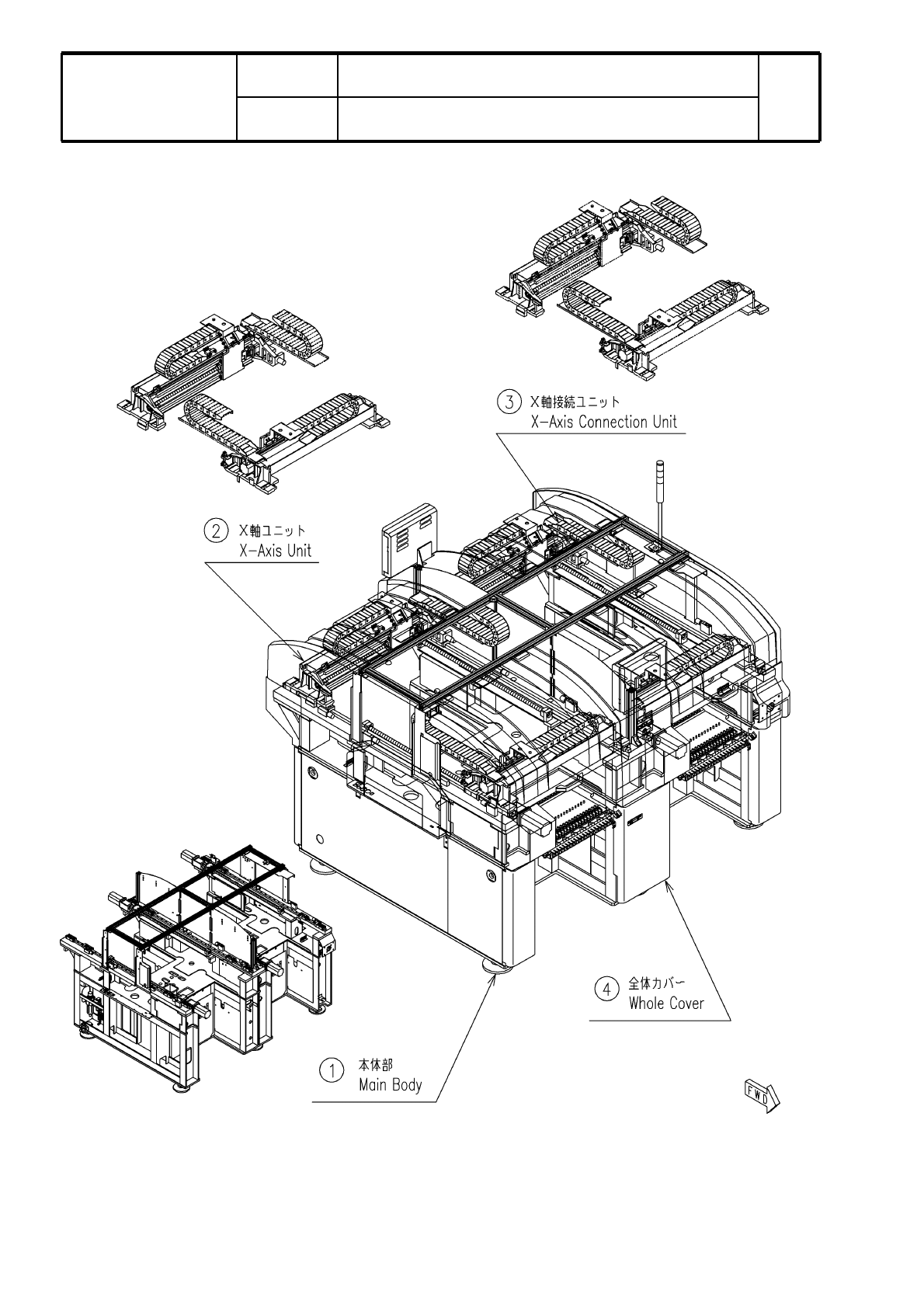 ③ X軸接続ユニット
X-Axis Connection Unit

② X軸ユニット
X-Axis Unit

④ 全体カバー
Whole Cover

① 本体部
Main Body

FWD