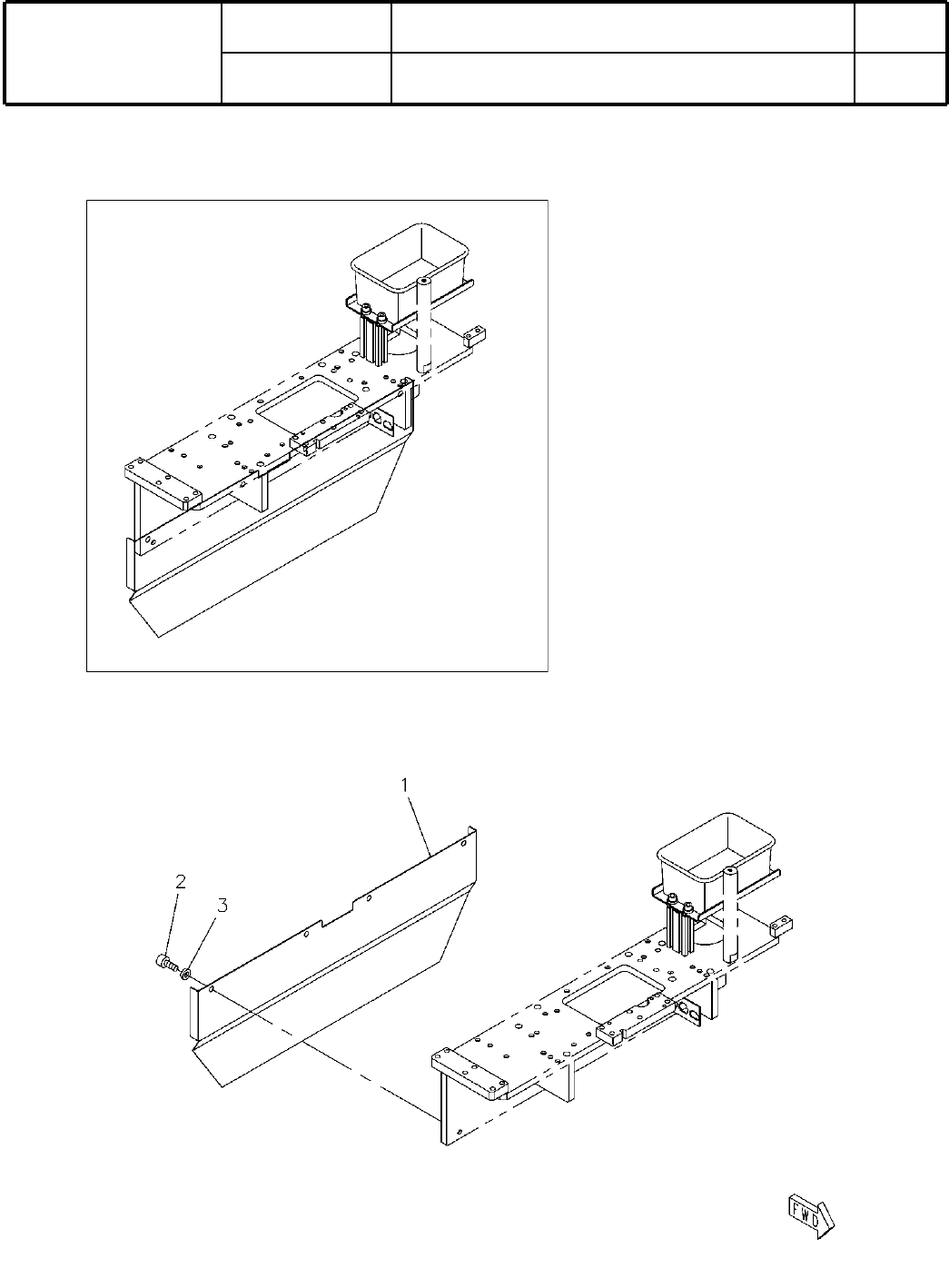 1

2

3

FWD