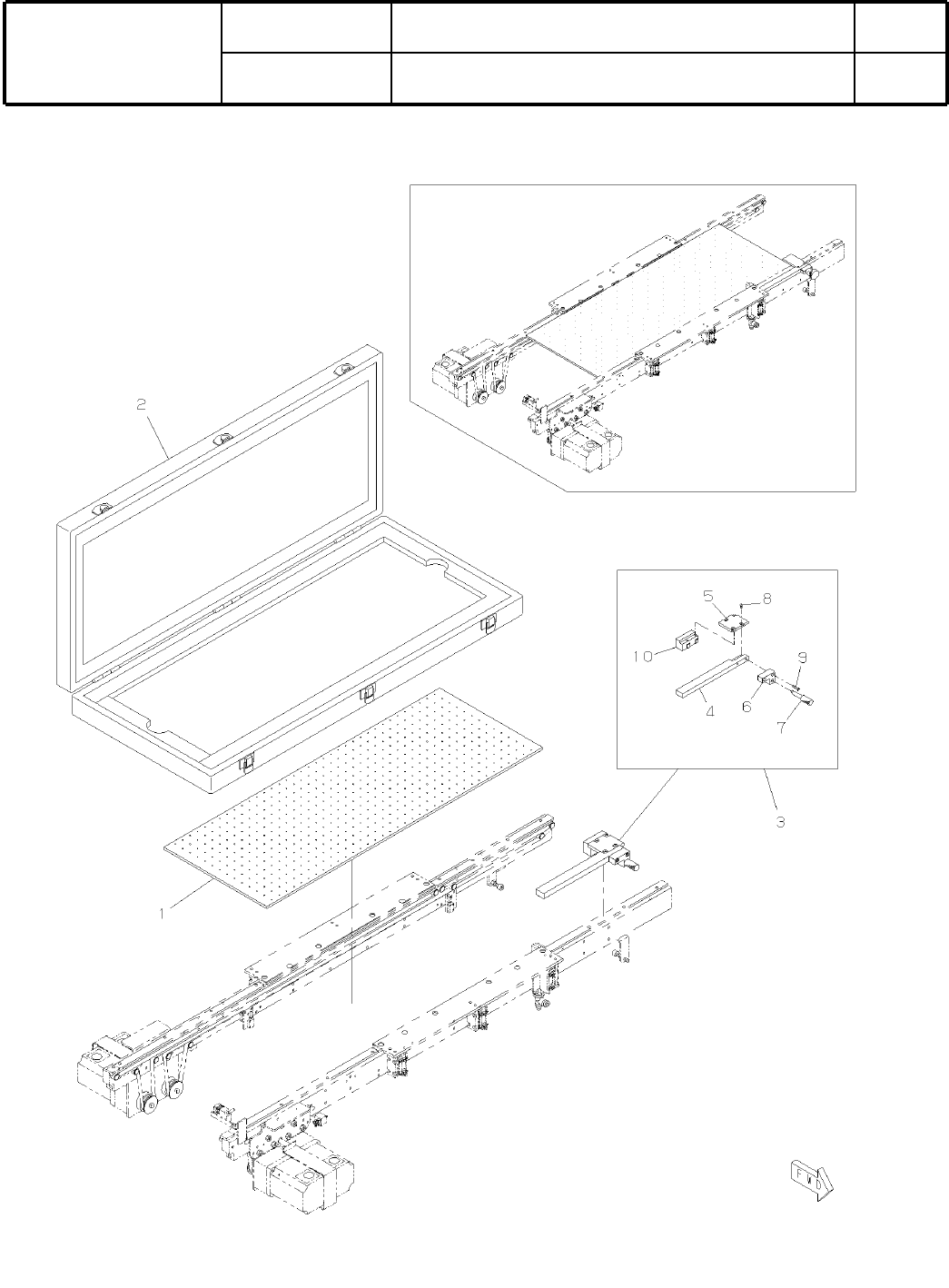 2

5
8
10
9
4
6
7
3
1

FWD