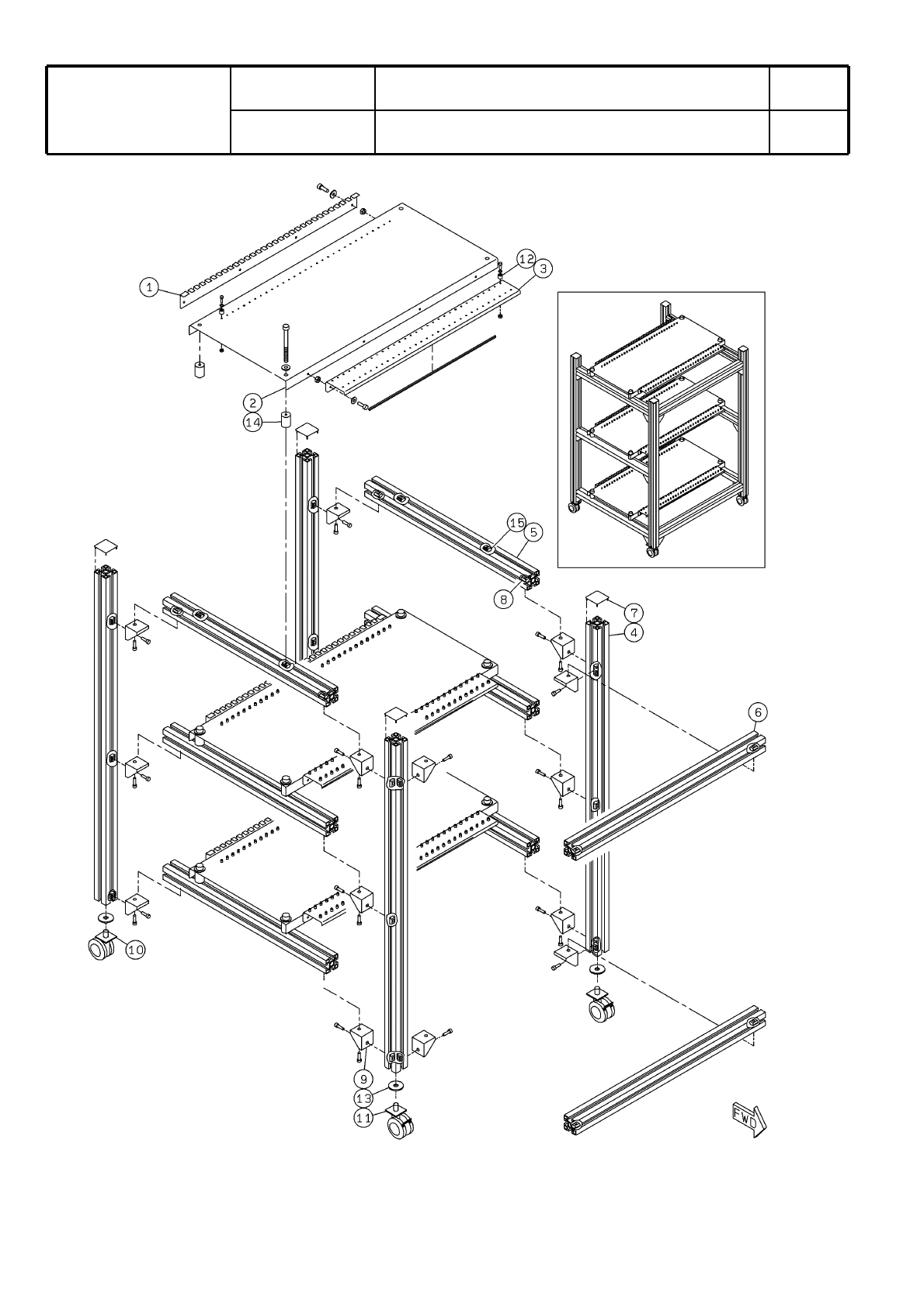 1
12
3
2
14
15
5
8
7
4
6
10
9
13
11
FWD