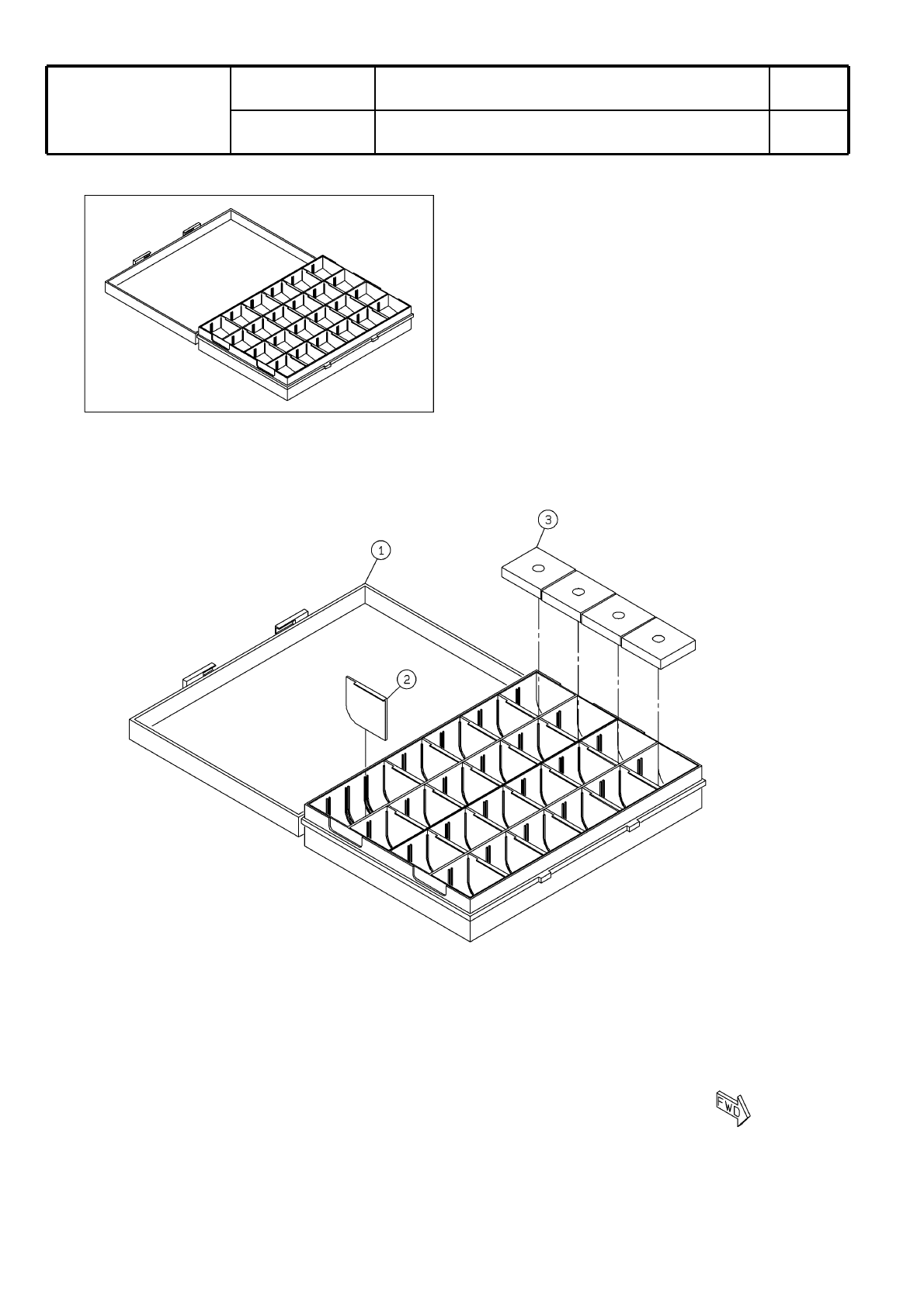 3

1

2

FWD