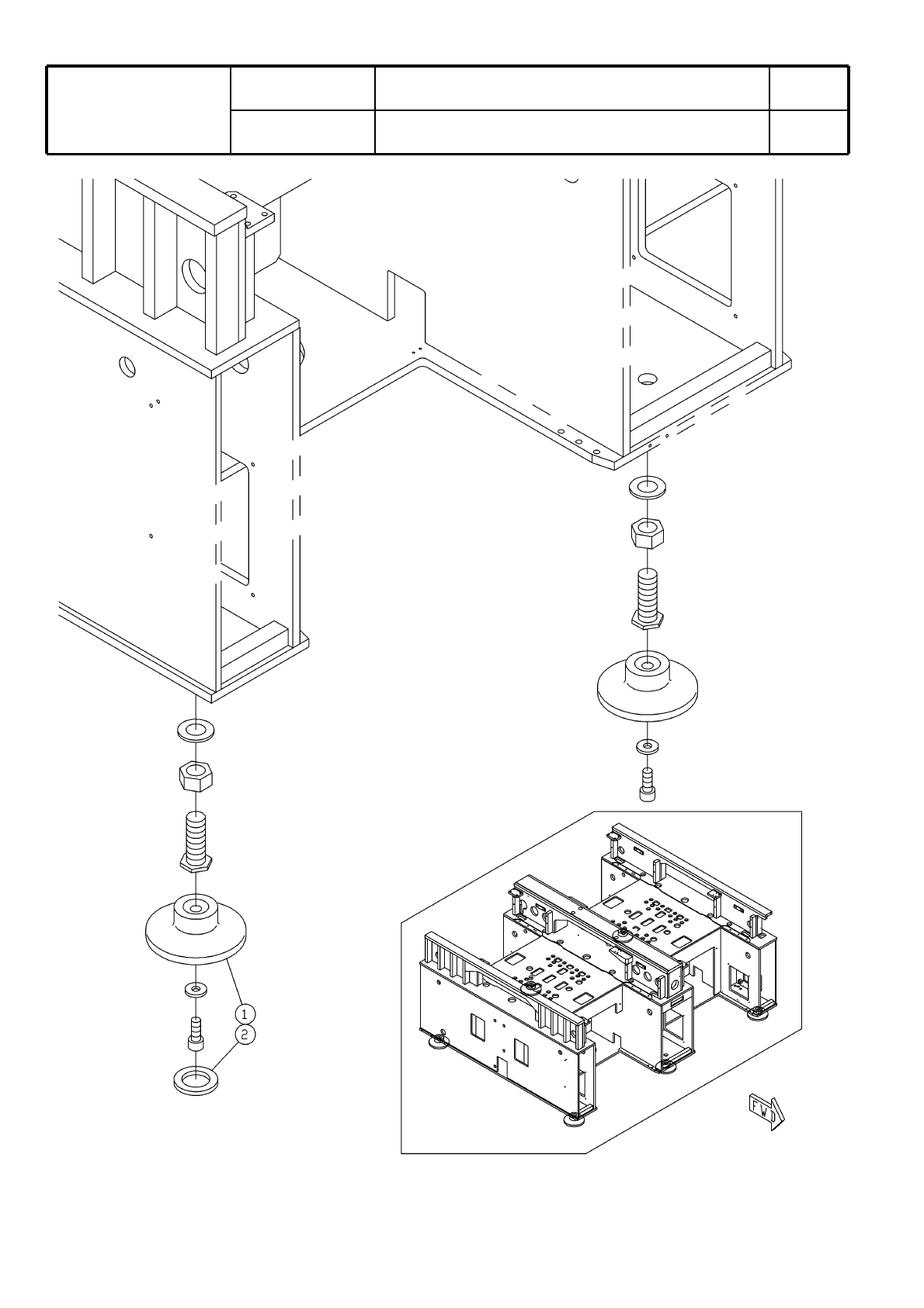 1
2
FWD