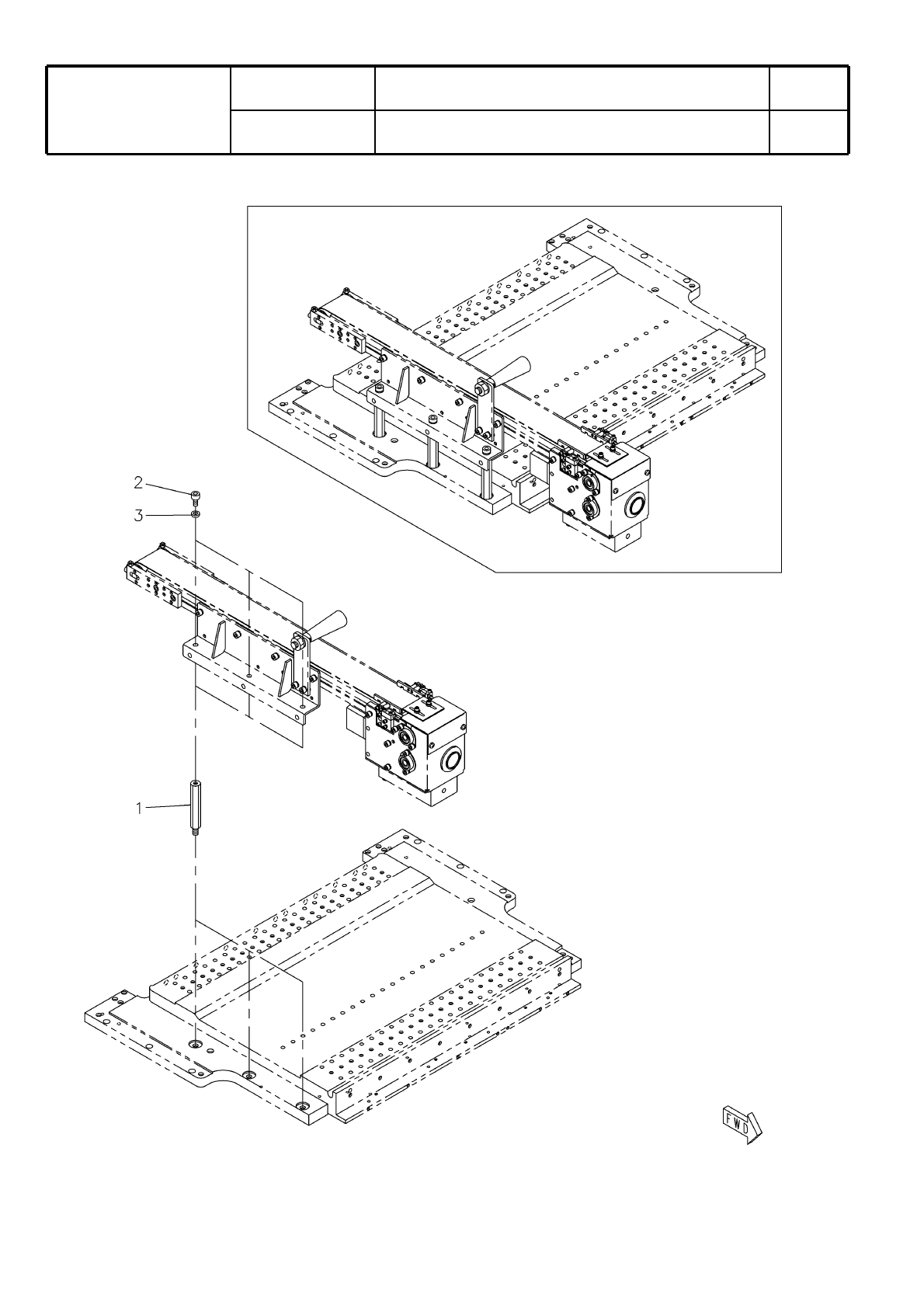 2
3
1
FWD