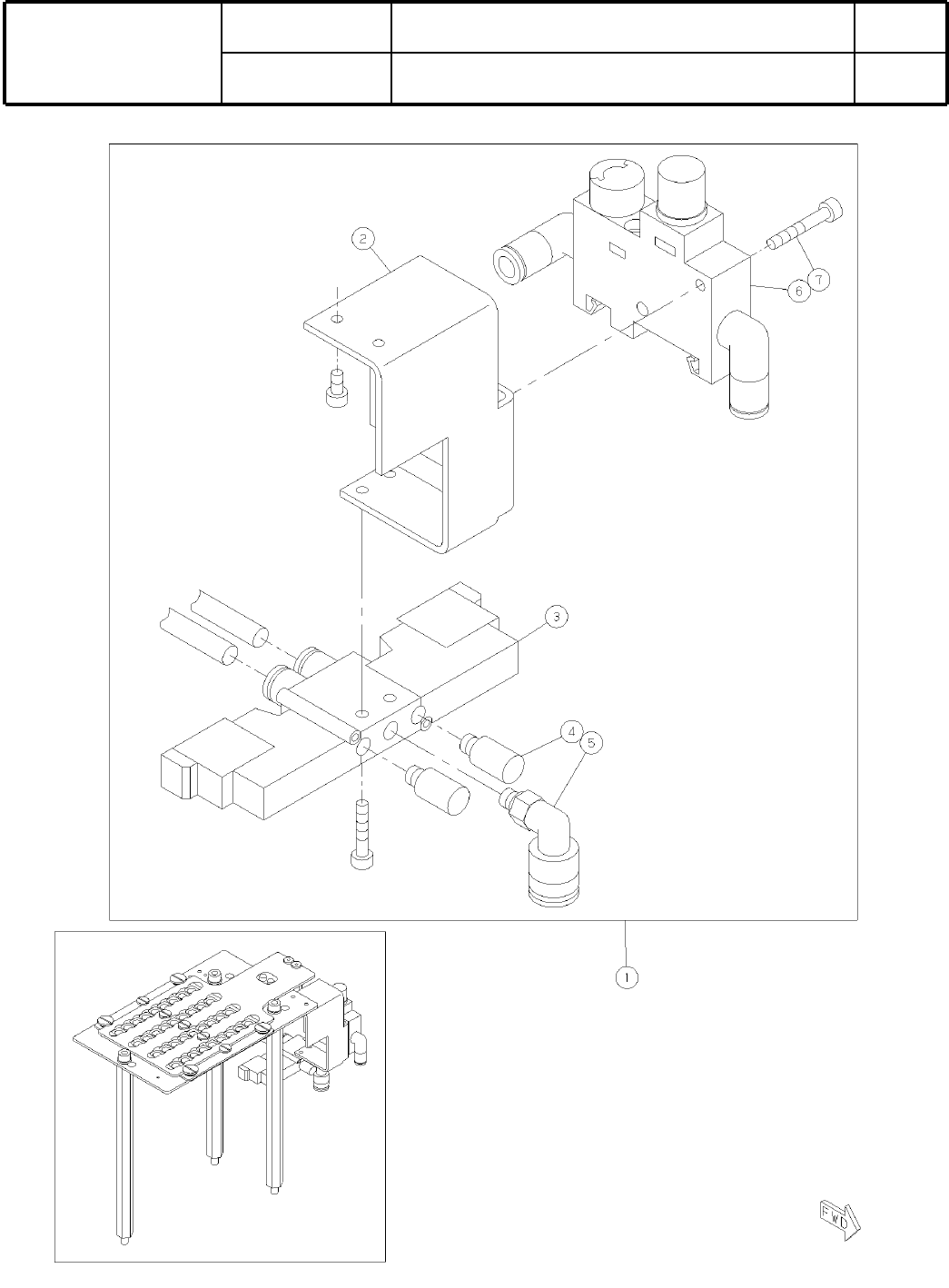 2

7

6

3

4

5

1

FWD