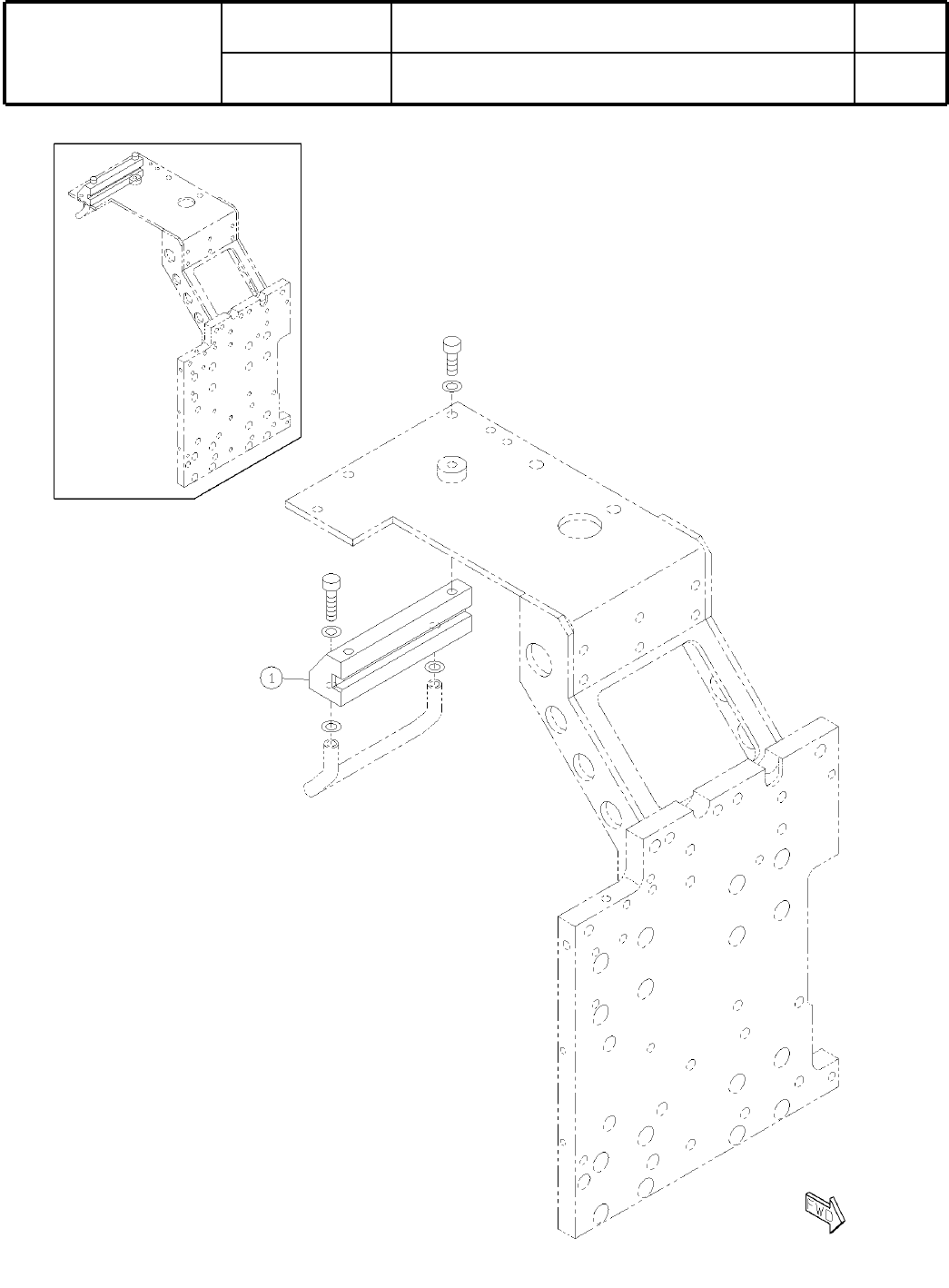 1

FWD