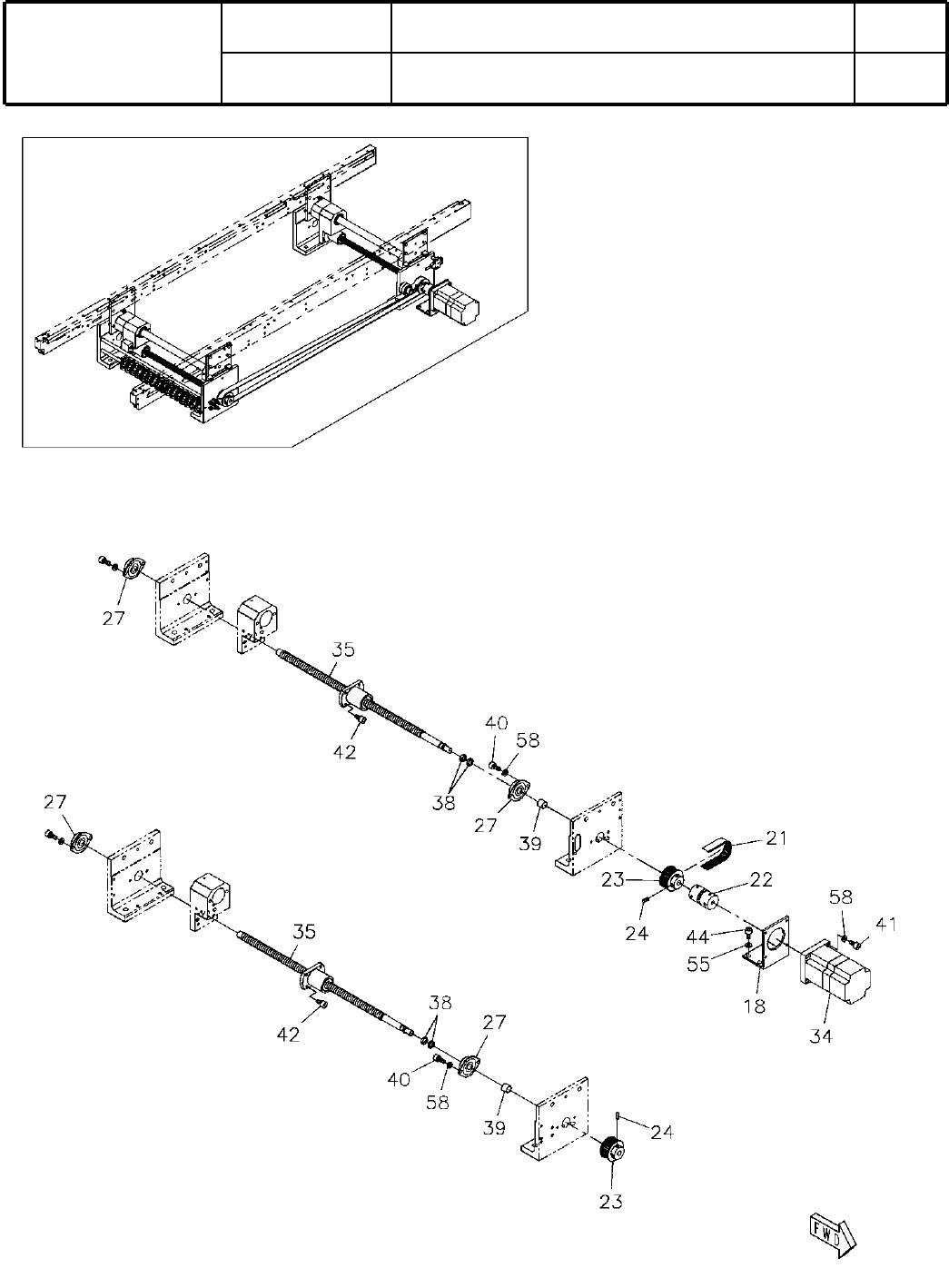 27

35

42

40

58

38

27

39

21

23

22

24

58

41

44

55

18

34

27

35

42

38

27

40

58

39

24

23

FWD