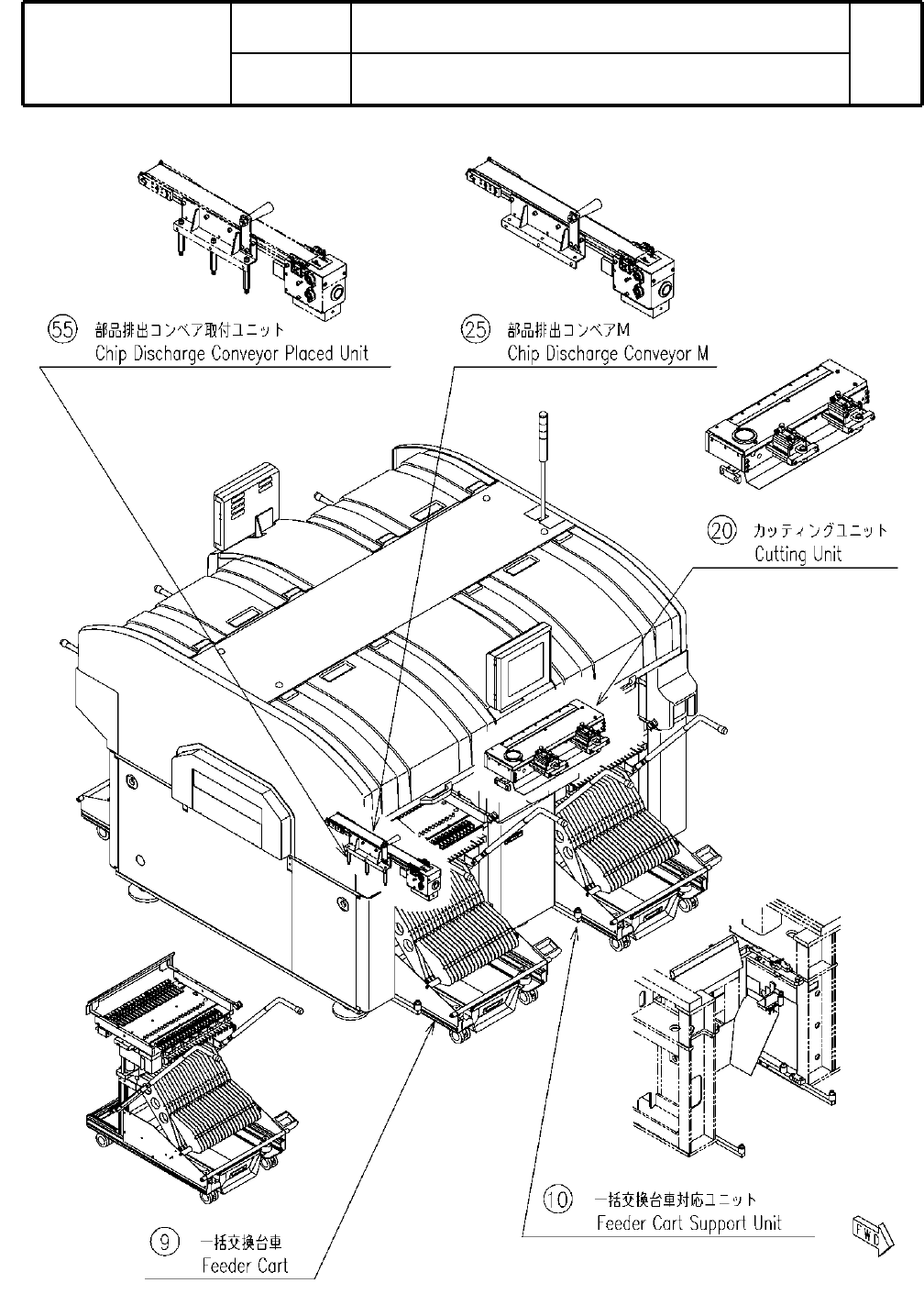 55 部品排出コンベア取付ユニット
Chip Discharge Conveyor Placed Unit

25 部品排出コンベアM
Chip Discharge Conveyor M

20 カッティングユニット
Cutting Unit

10 一括交換台車対応ユニット
Feeder Cart Support Unit

9 一括交換台車
Feeder Cart

FWD