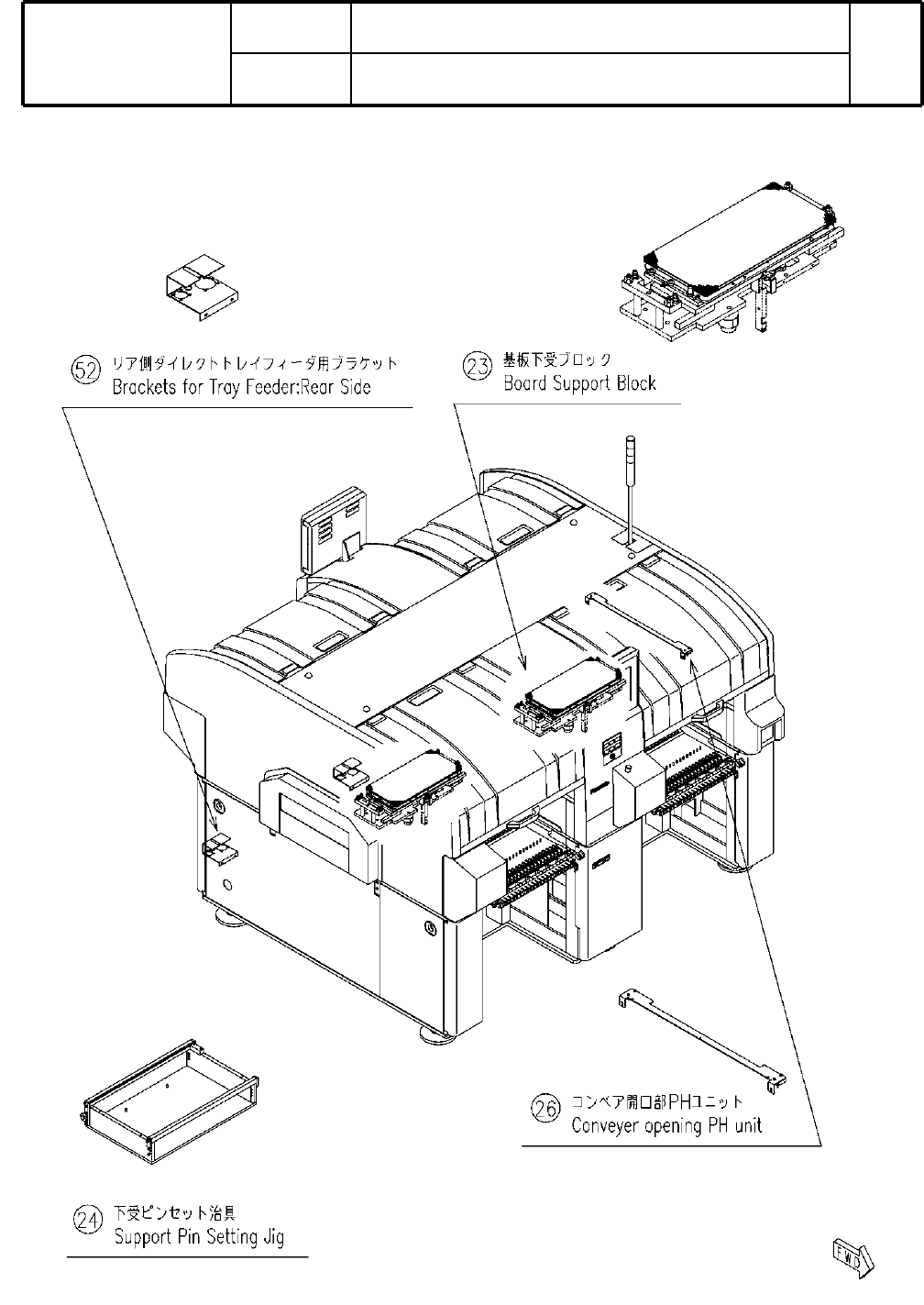 52 リア側ダイレクトトレイフィーダ用ブラケット
Brackets for Tray Feeder:Rear Side

23 基板下受ブロック
Board Support Block

26 コンベア開口部PHユニット
Conveyer opening PH unit

24 下受ピンセット治具
Support Pin Setting Jig

FWD