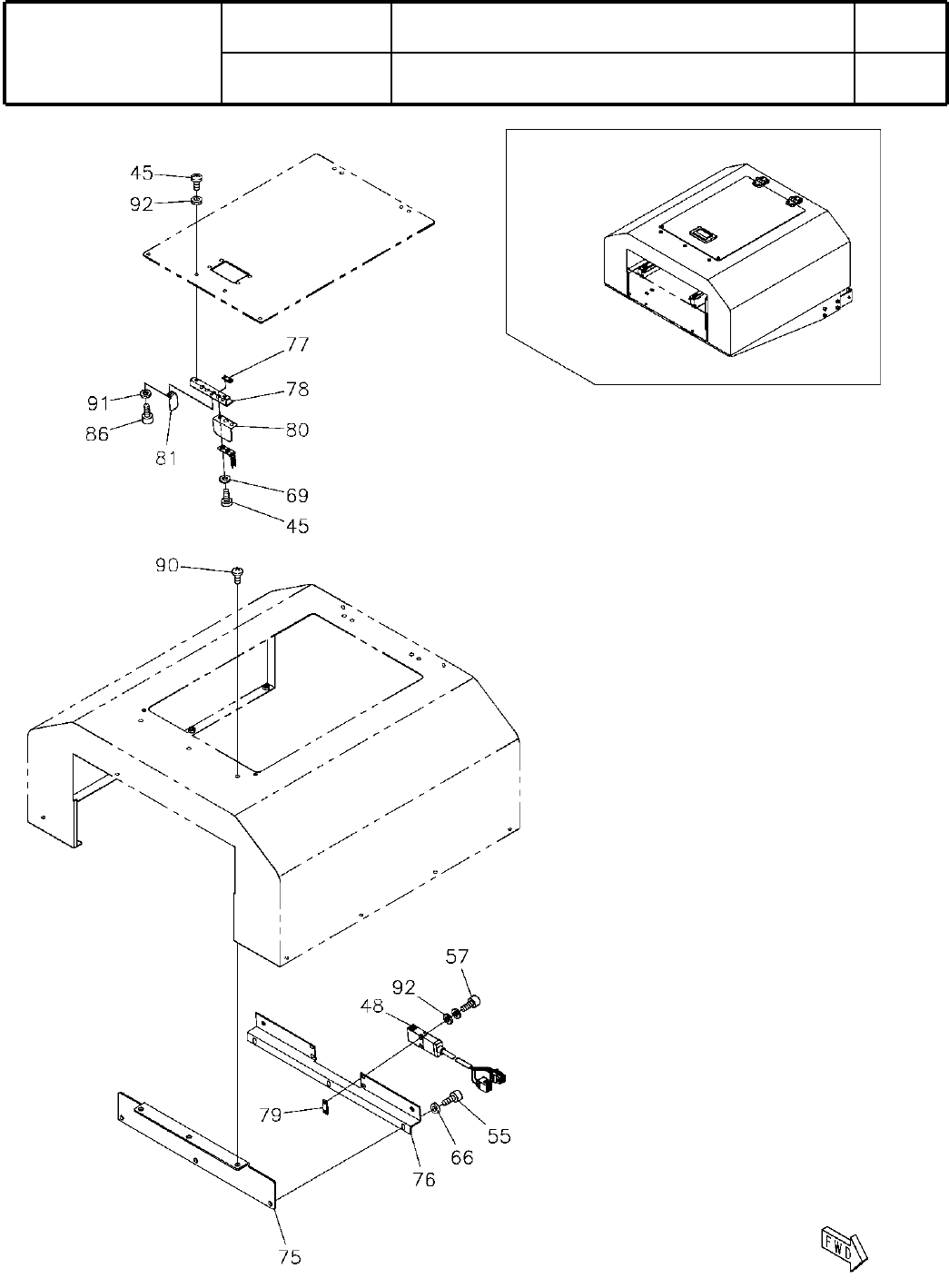 45
92
77
91
78
86
80
81
69
45
90
57
92
48
79
55
66
76
75
FWD