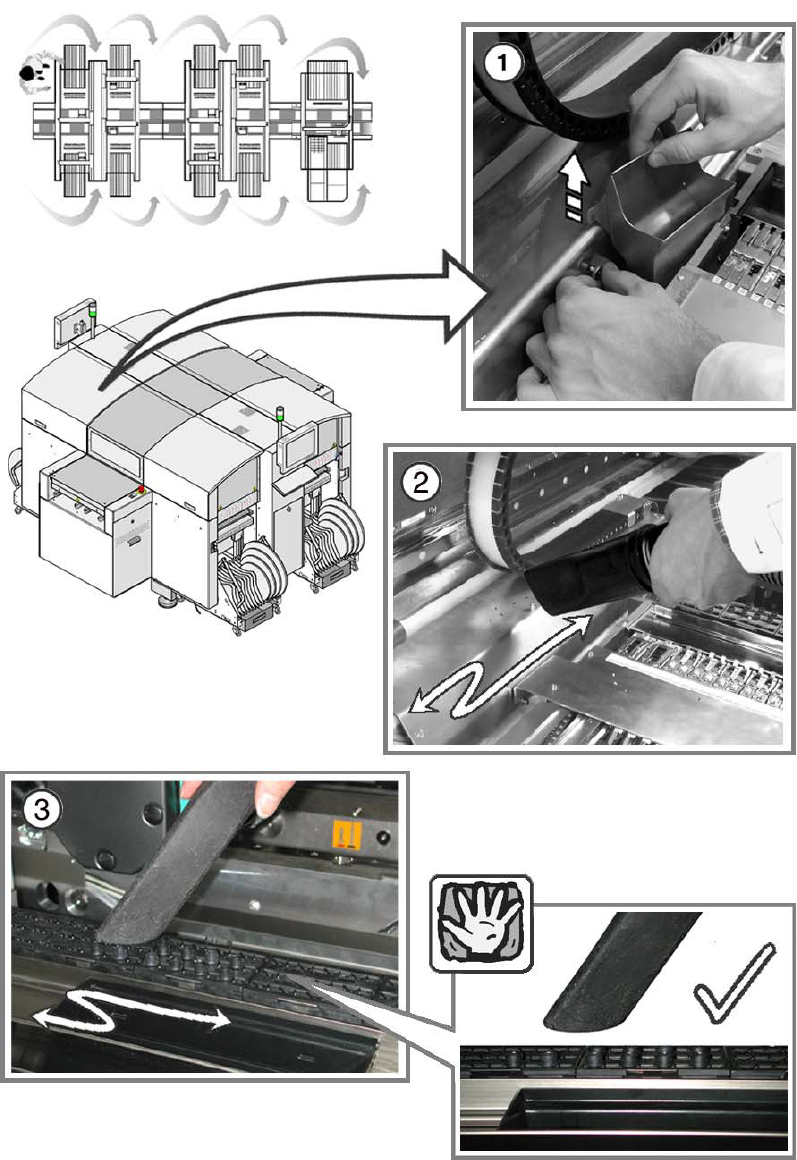 1

2

3