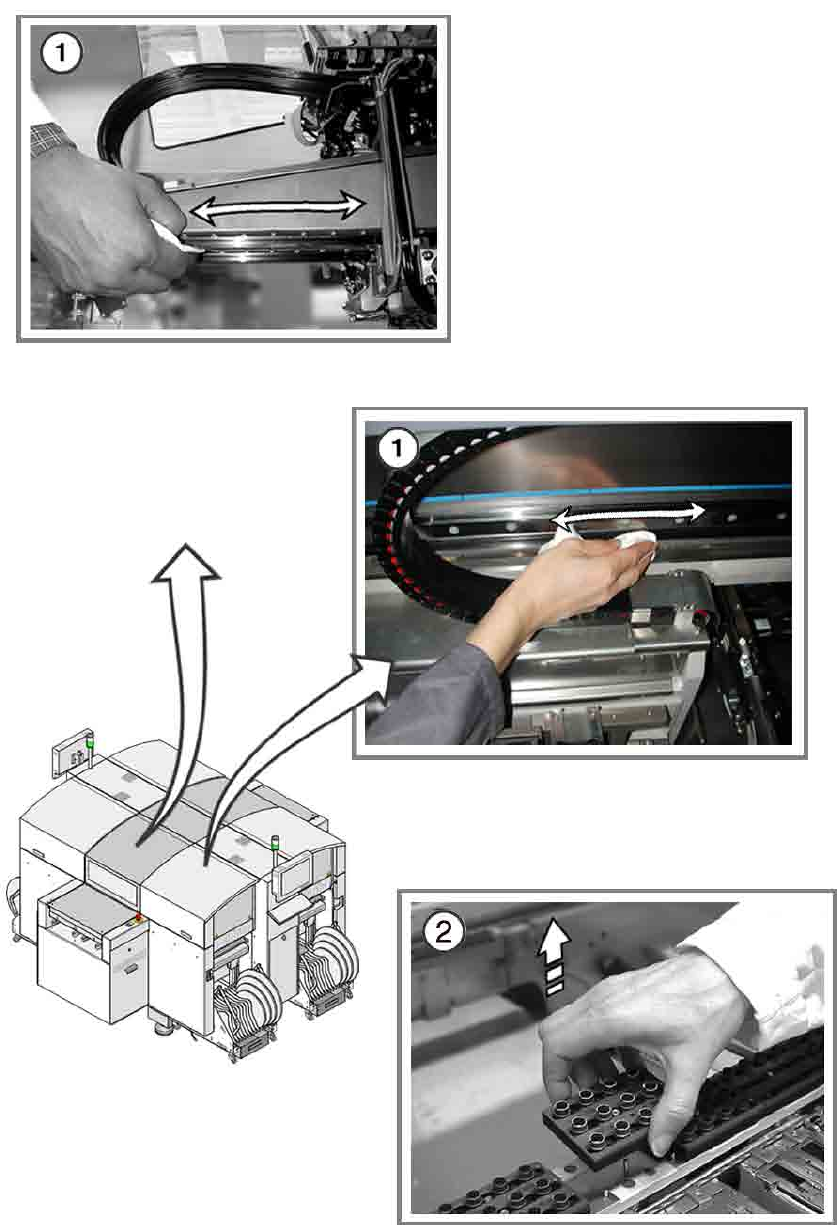 1

1

2