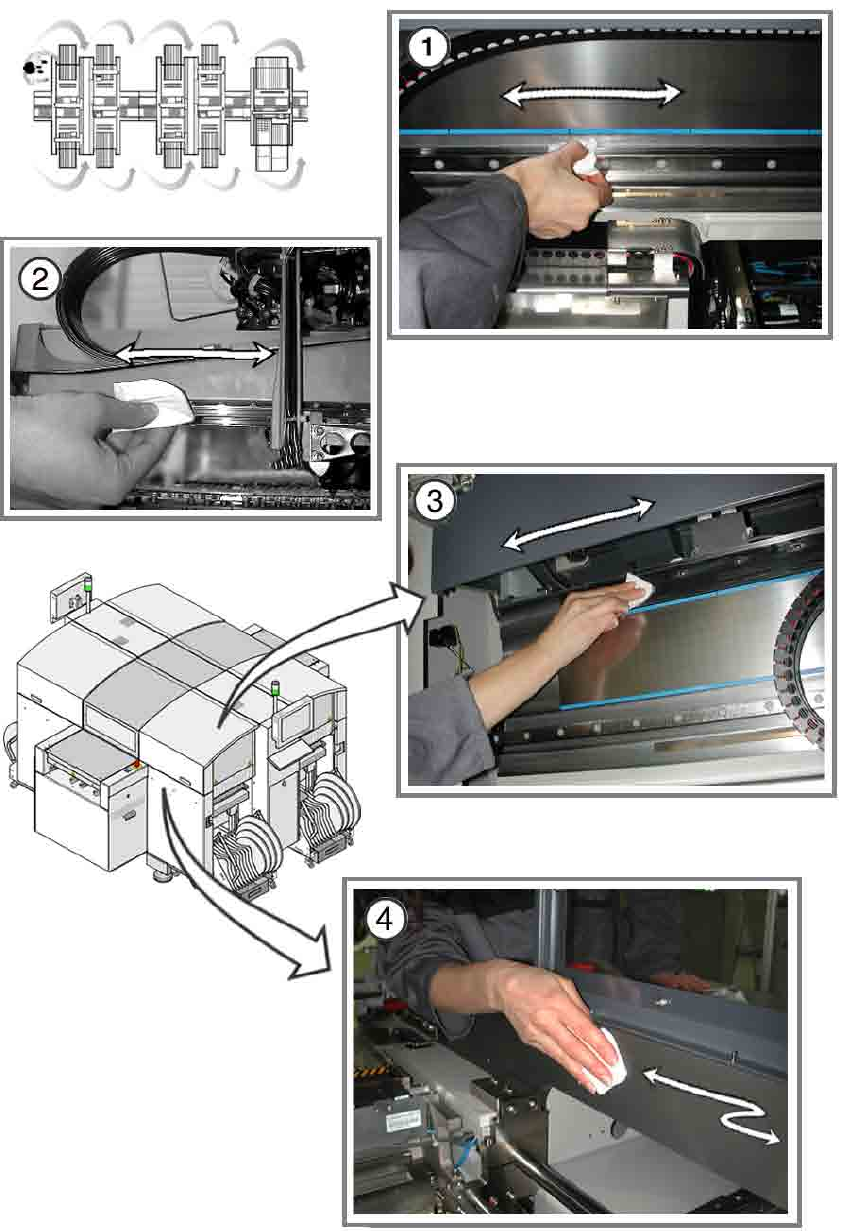 1

2

3

4