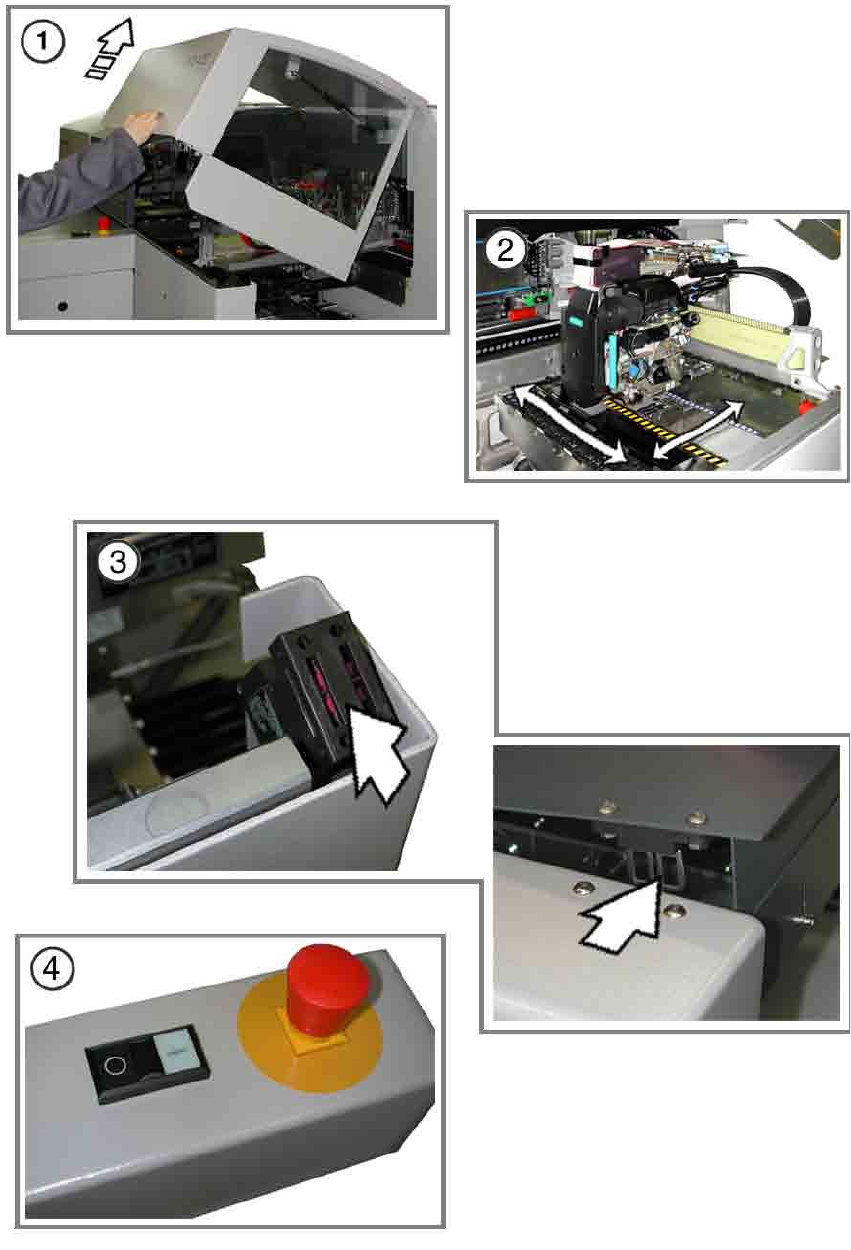 1

2

3

4