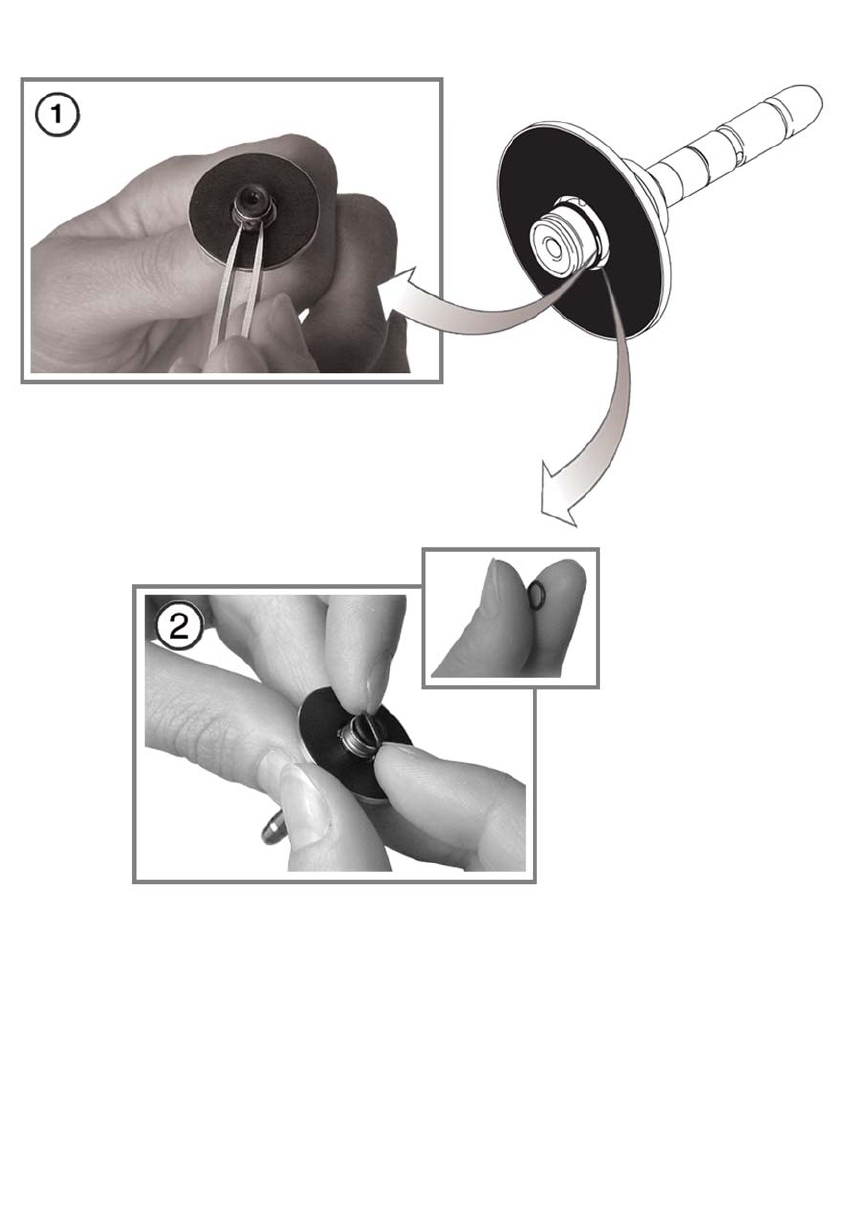 1

2