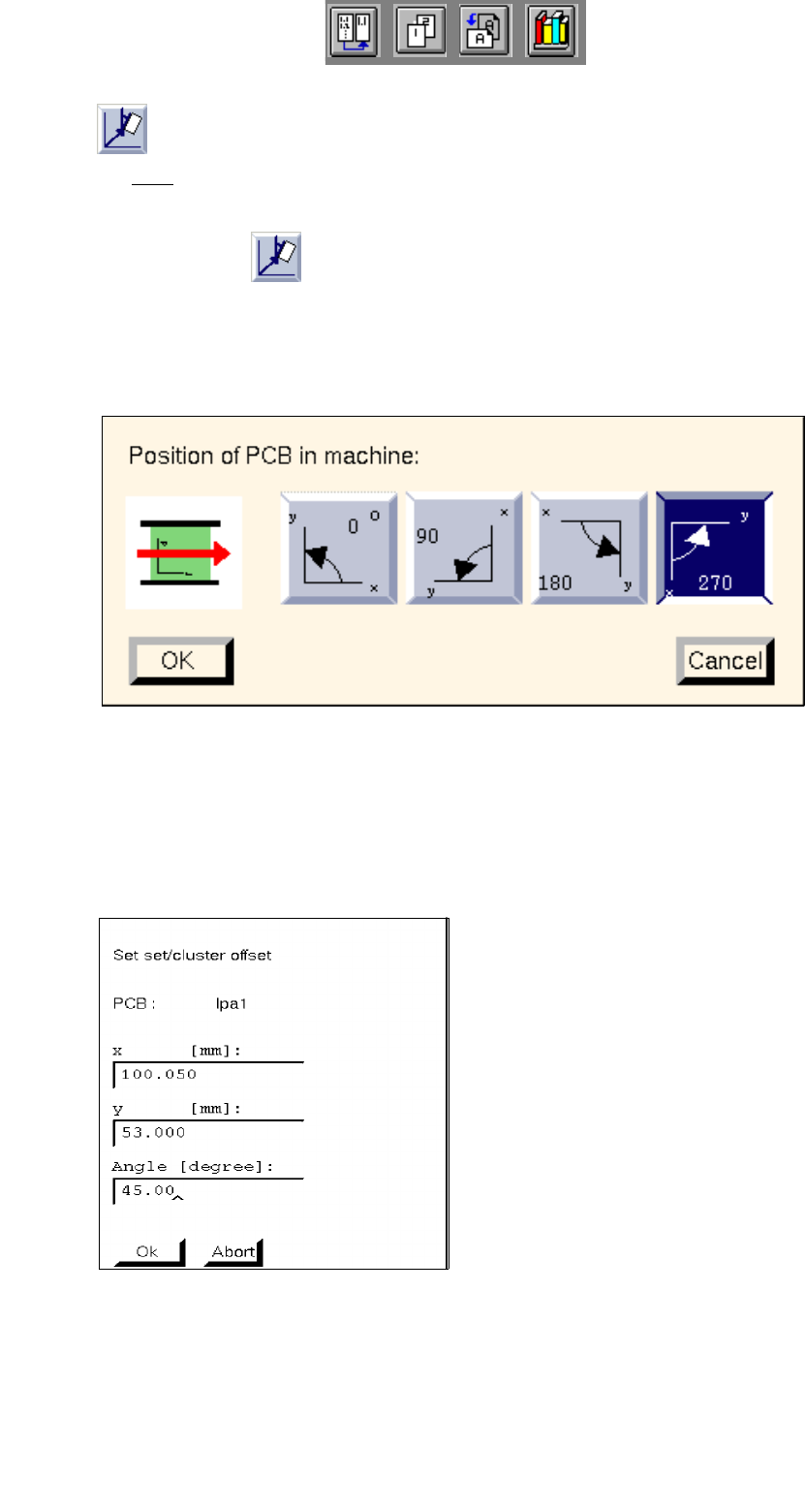 Position of PCB in machine:

y 0 o x

90 x y

x 180 y

y x 270

OK

Cancel

Set set/cluster offset

PCB : lpa1

x [mm]:

100.050

y [mm]:

53.000

Angle [degree]:

45.00

Ok

Abort