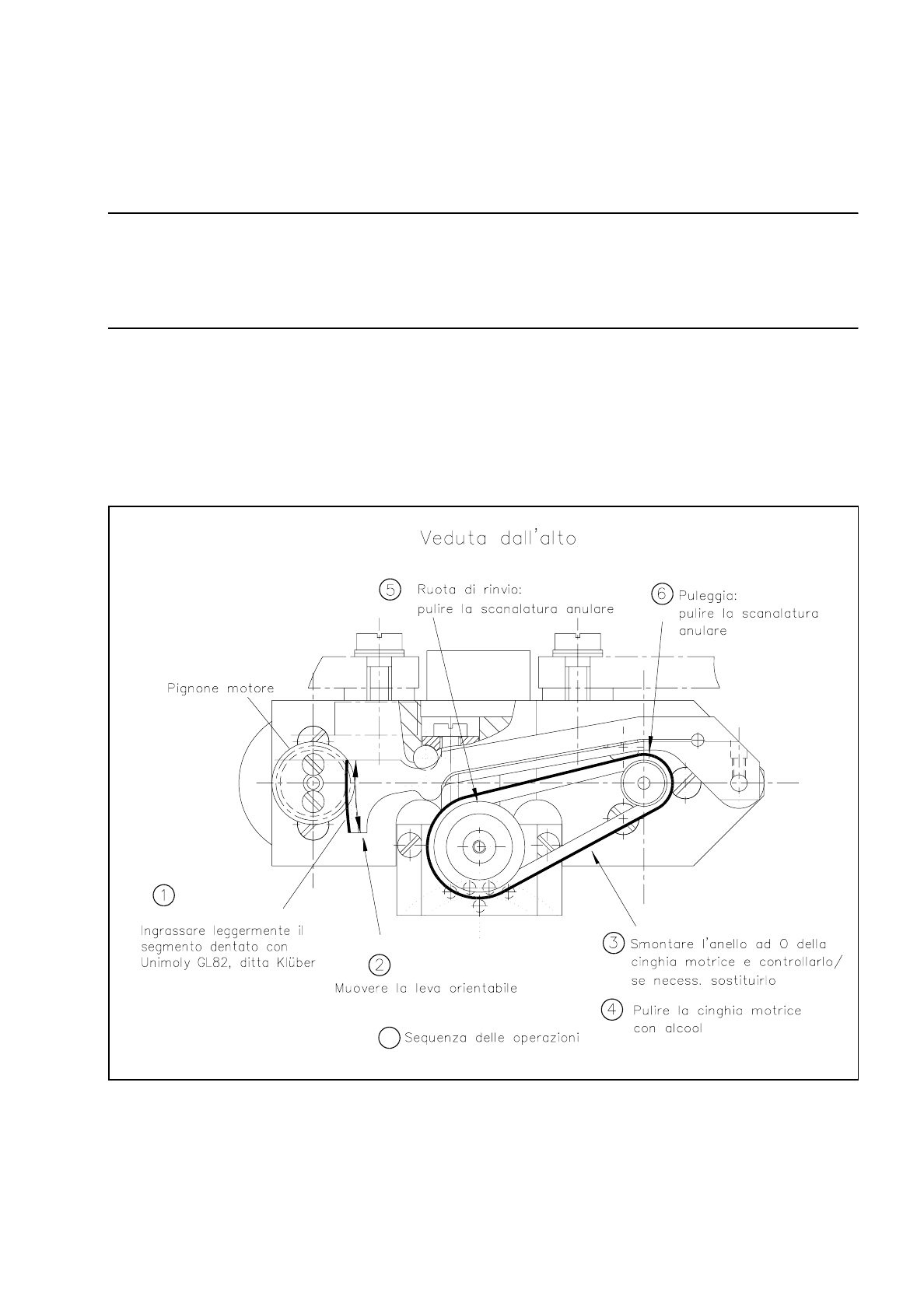 Veduta dall'alto

5 Ruota di rinvio: pulire la scanalatura anulare

6 Puleggia: pulire la scanalatura anulare

Pignone motore

1

Ingrassare leggermente il segmento dentato con Unimoly GL82, ditta Klüber

2 Muovere la leva orientabile

3 Smontare l'anello ad O della cinghia motrice e controllarlo/ se necess. sostituirlo

4 Pulire la cinghia motrice con alcool

Sequenza delle operazioni