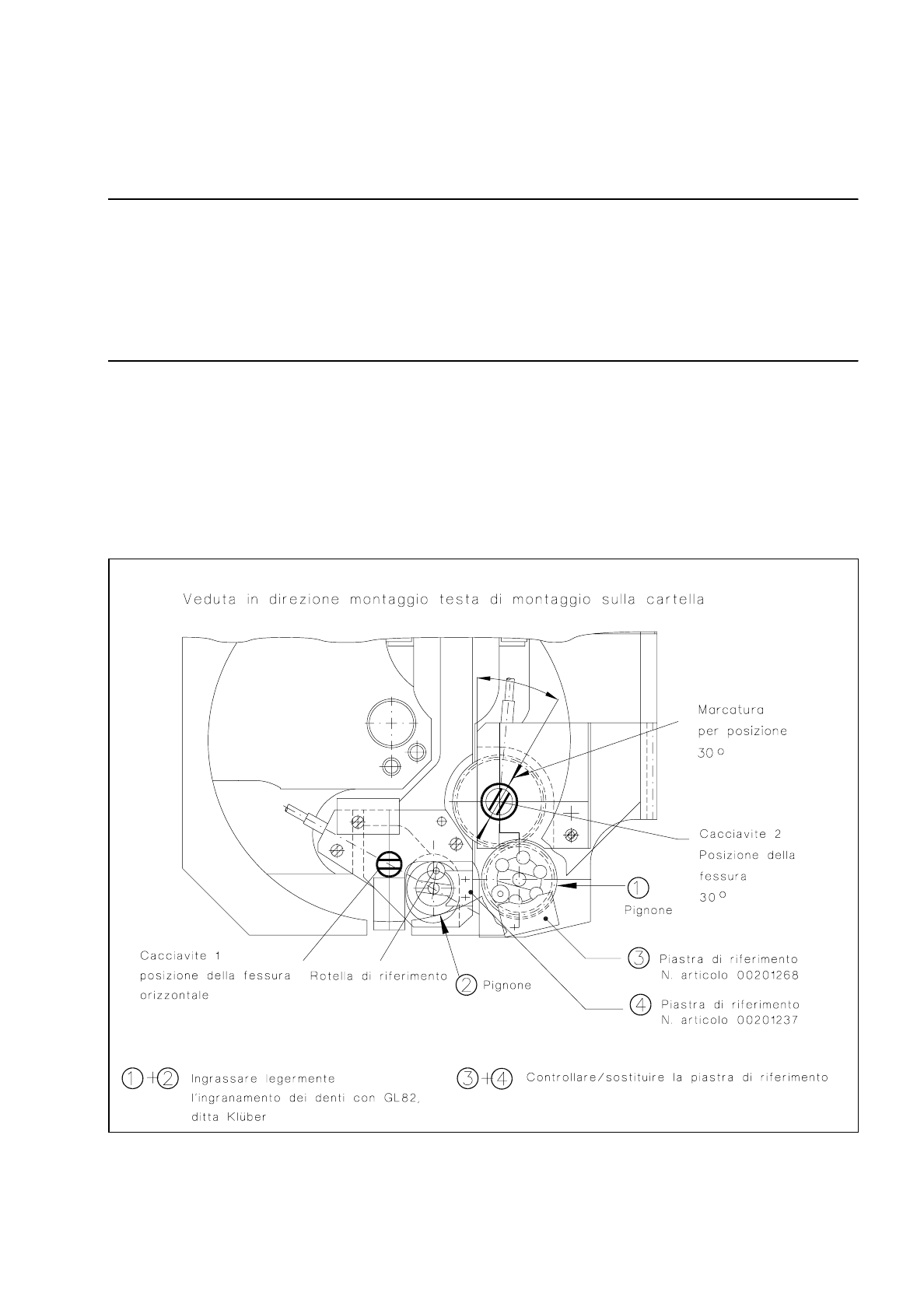 Veduta in direzione montaggio testa di montaggio sulla cartella

Marcatura per posizione 30 º

Cacciavite 2 Posizione della fessura 30 º

① Pignone

Cacciavite 1 posizione della fessura orizzontale

Rotella di riferimento

② Pignone

③ Piastra di riferimento N. articolo 00201268

④ Piastra di riferimento N. articolo 00201237

①+② Ingrassare legermente l'ingranamento dei denti con GL82, ditta Klüber

③+④ Controllare/sostituire la piastra di riferimento