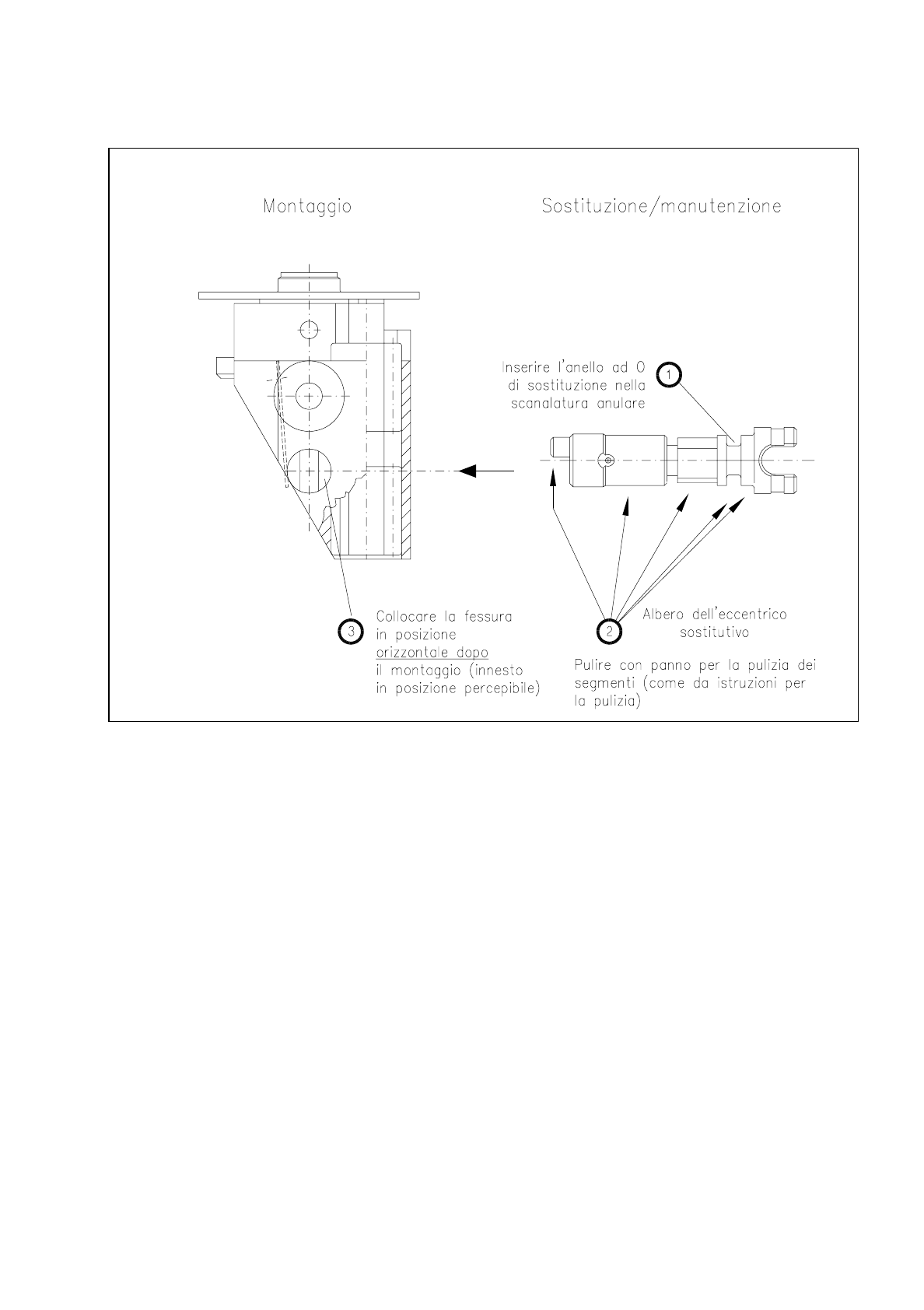 Montaggio

Sostituzione/manutenzione

Inserire l'anello ad O di sostituzione nella scanalatura anulare

1

3

Collocare la fessura in posizione orizzontale dopo il montaggio (innesto in posizione percepibile)

2

Albero dell'eccentrico sostitutivo

Pulire con panno per la pulizia dei segmenti (come da istruzioni per la pulizia)