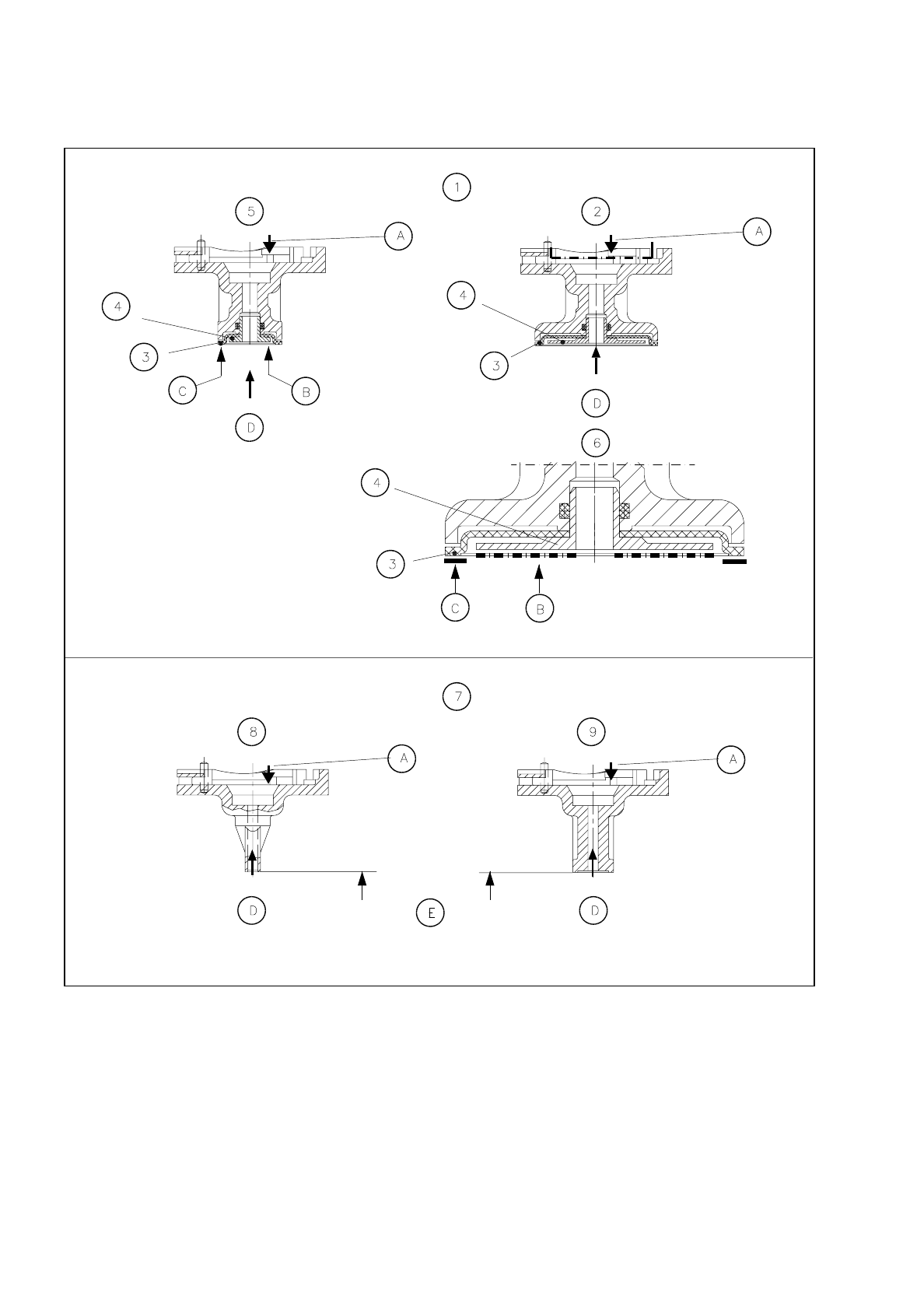 1

5

A

4

3

C

B

D

2

A

4

3

D

6

4

3

C

B

7

8

A

D

E

9

A

D