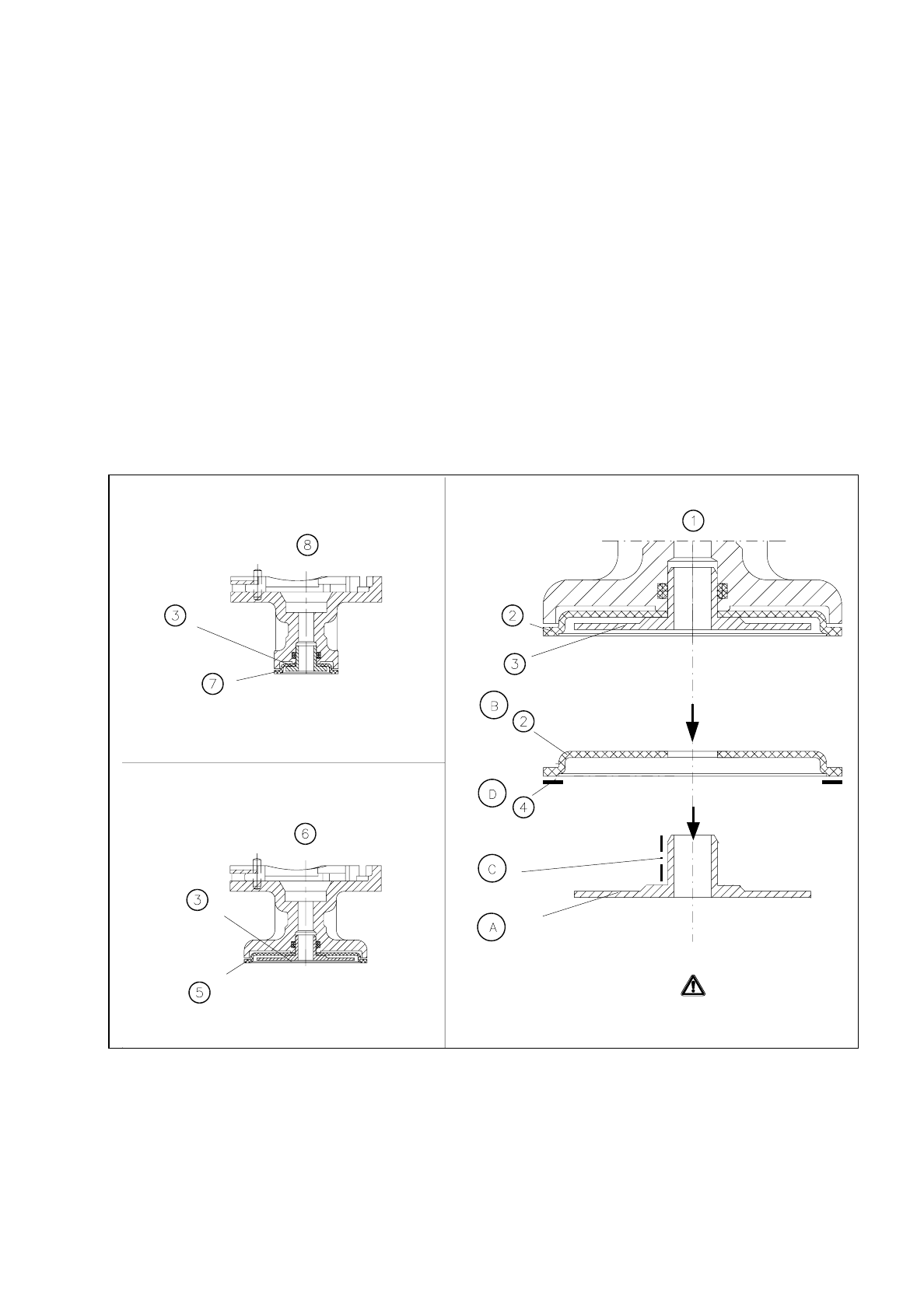 8

3

7

6

3

5

1

2

3

B

2

D

4

C

A