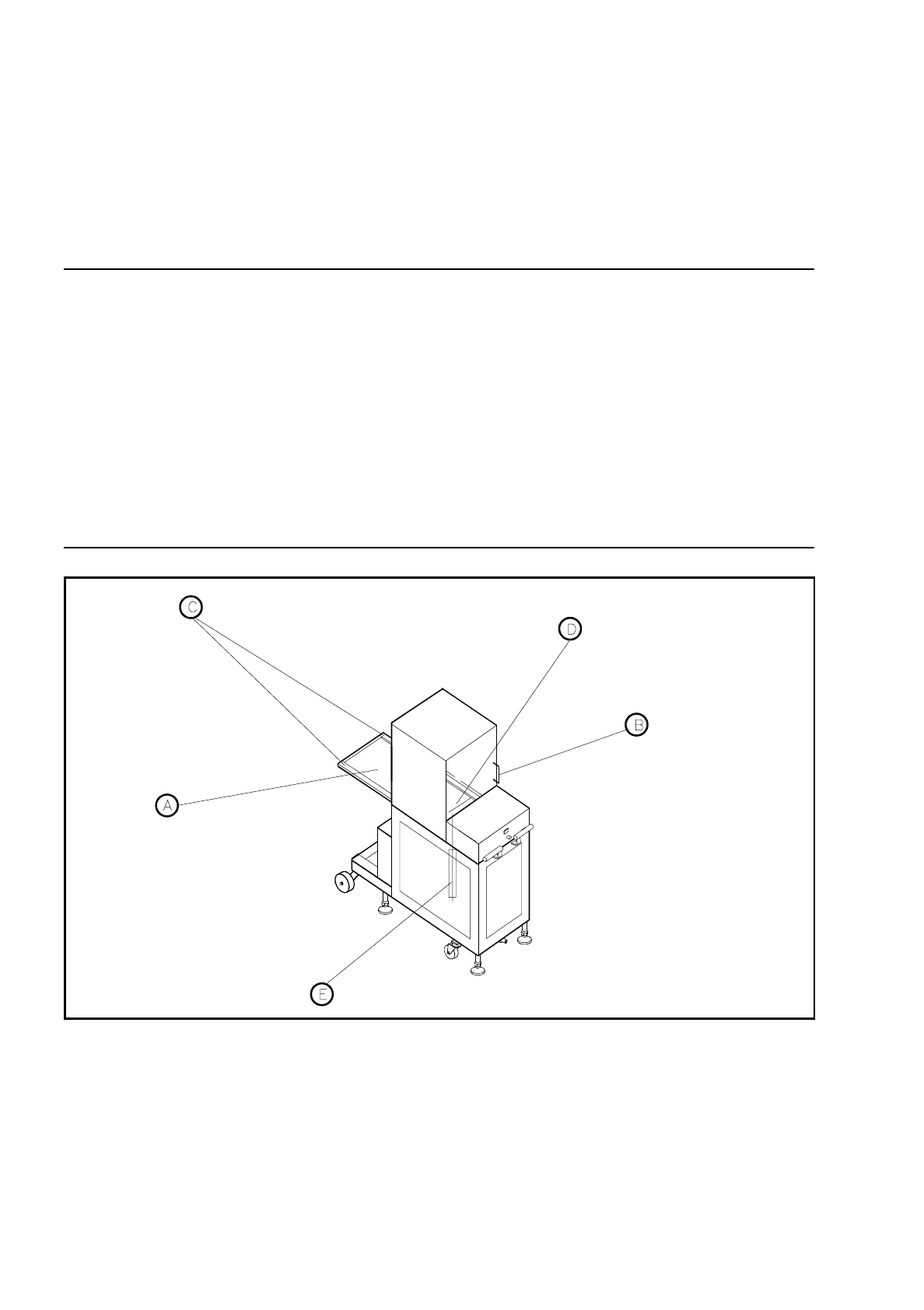 C

D

B

A

E