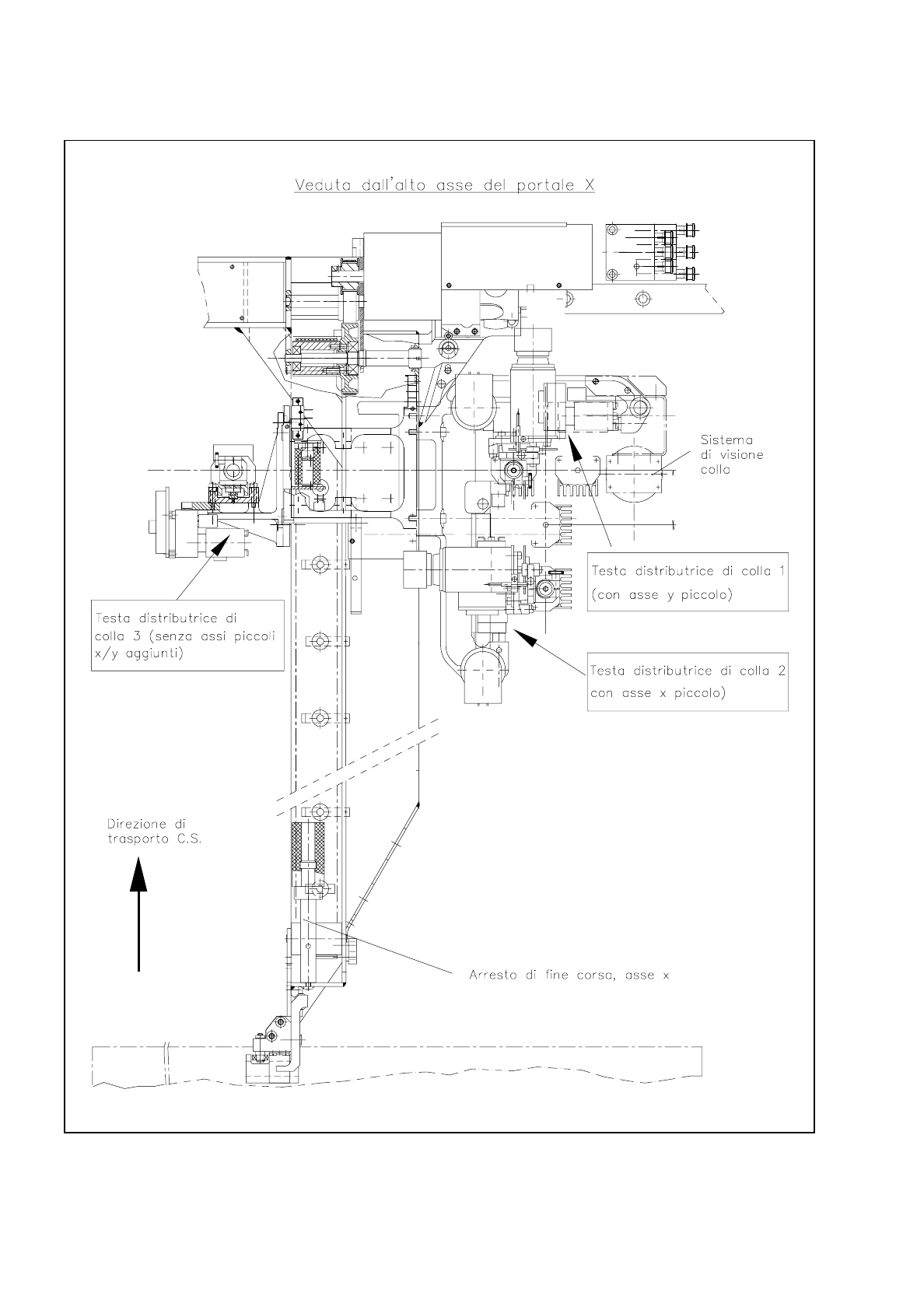 Veduta dall'alto asse del portale X

Sistema di visione colla

Testa distributrice di colla 1 (con asse y piccolo)

Testa distributrice di colla 3 (senza assi piccoli x/y aggiunti)

Testa distributrice di colla 2 con asse x piccolo)

Direzione di trasporto C.S.

Arresto di fine corsa, asse x