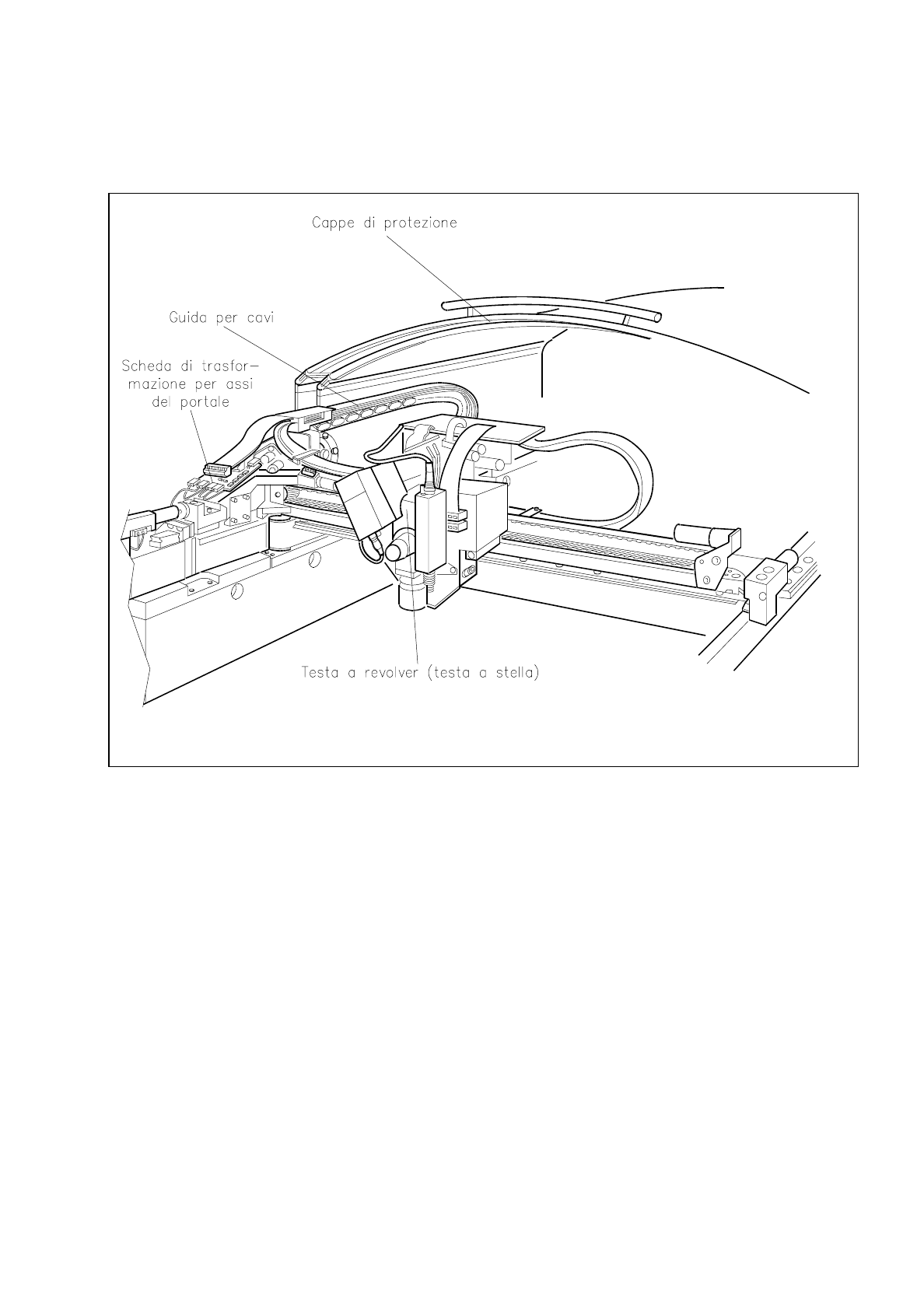 Cappe di protezione

Guida per cavi

Scheda di trasformazione per assi del portale

Testa a revolver (testa a stella)