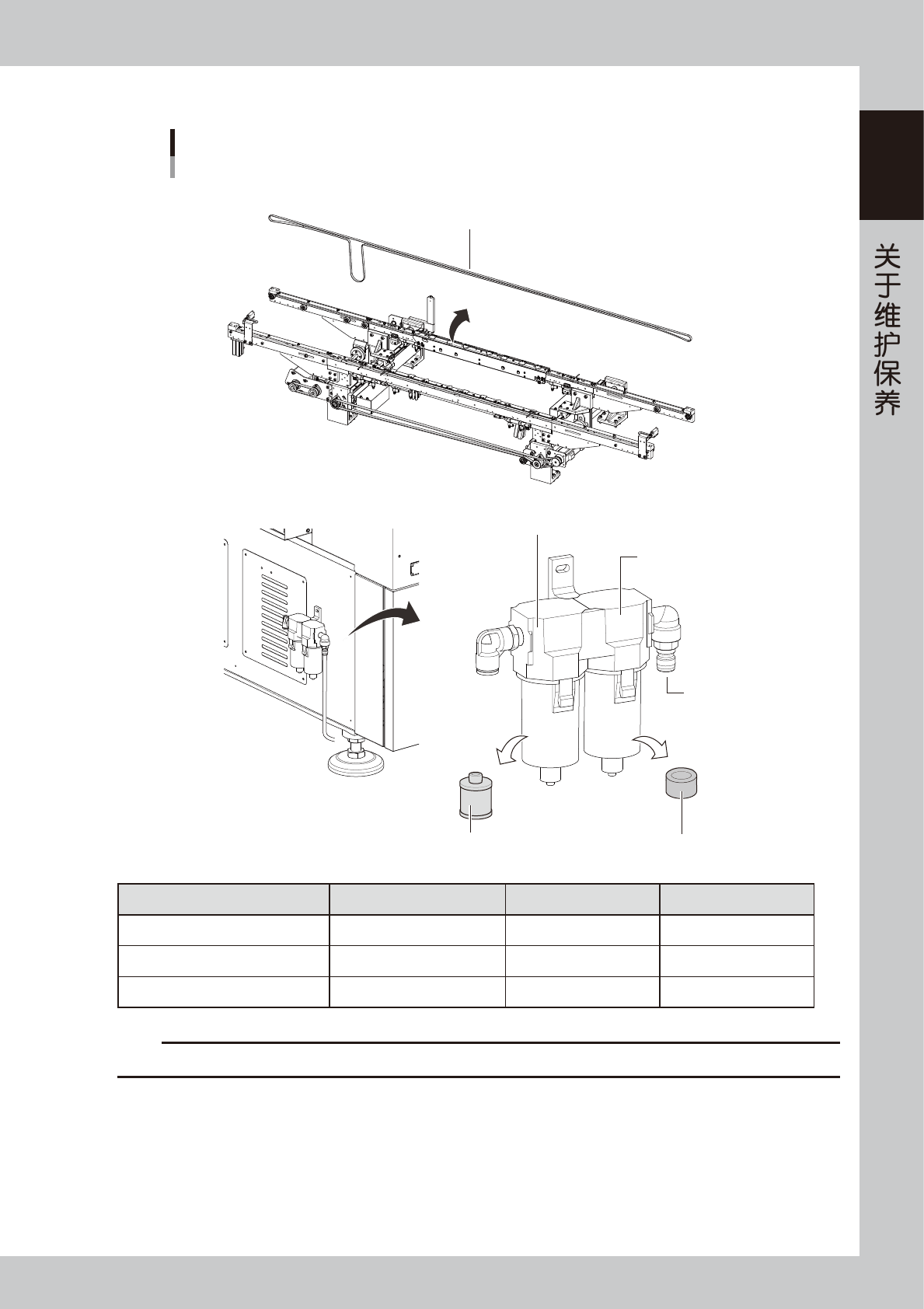 关于维护保养