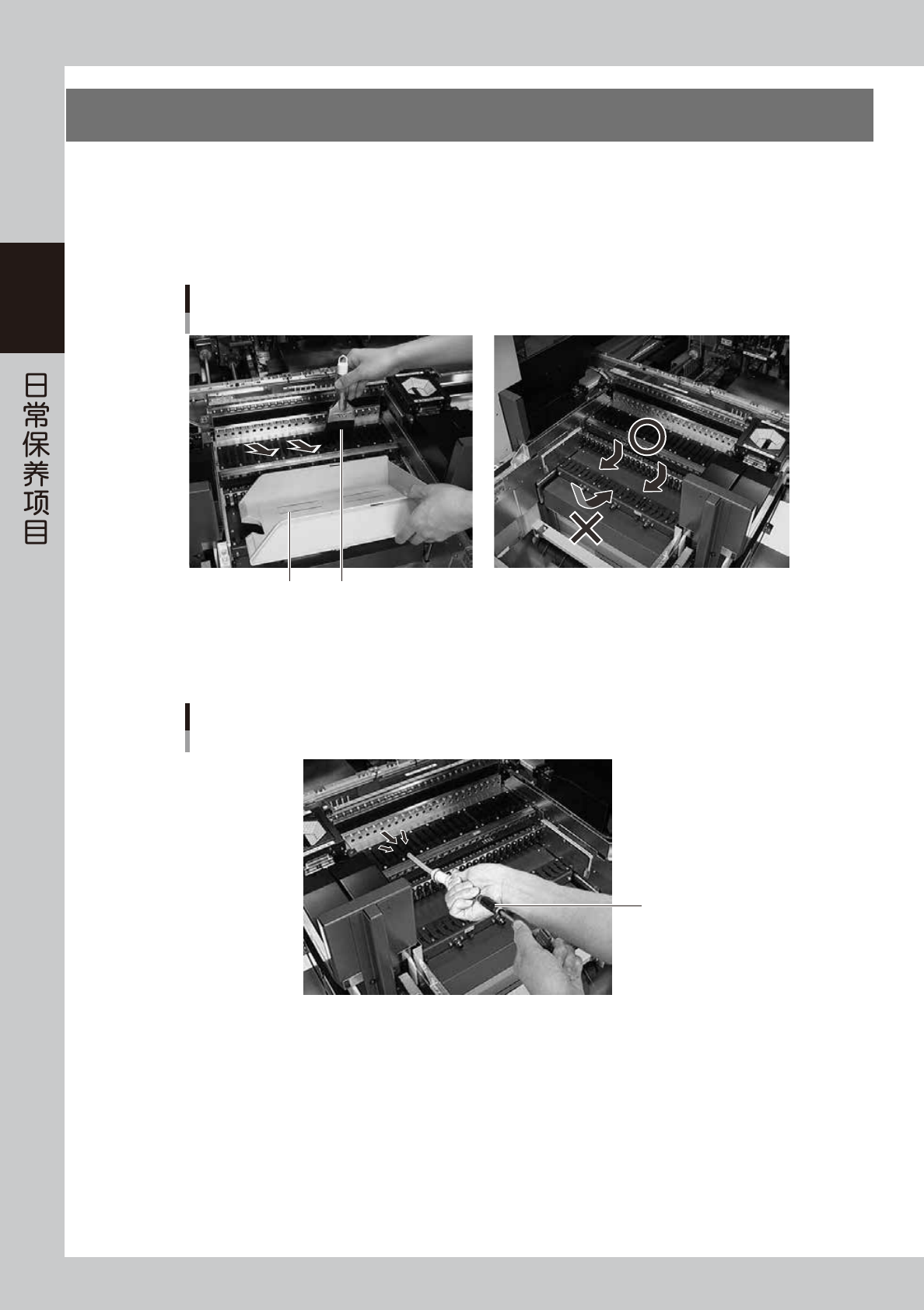 日常保养项目