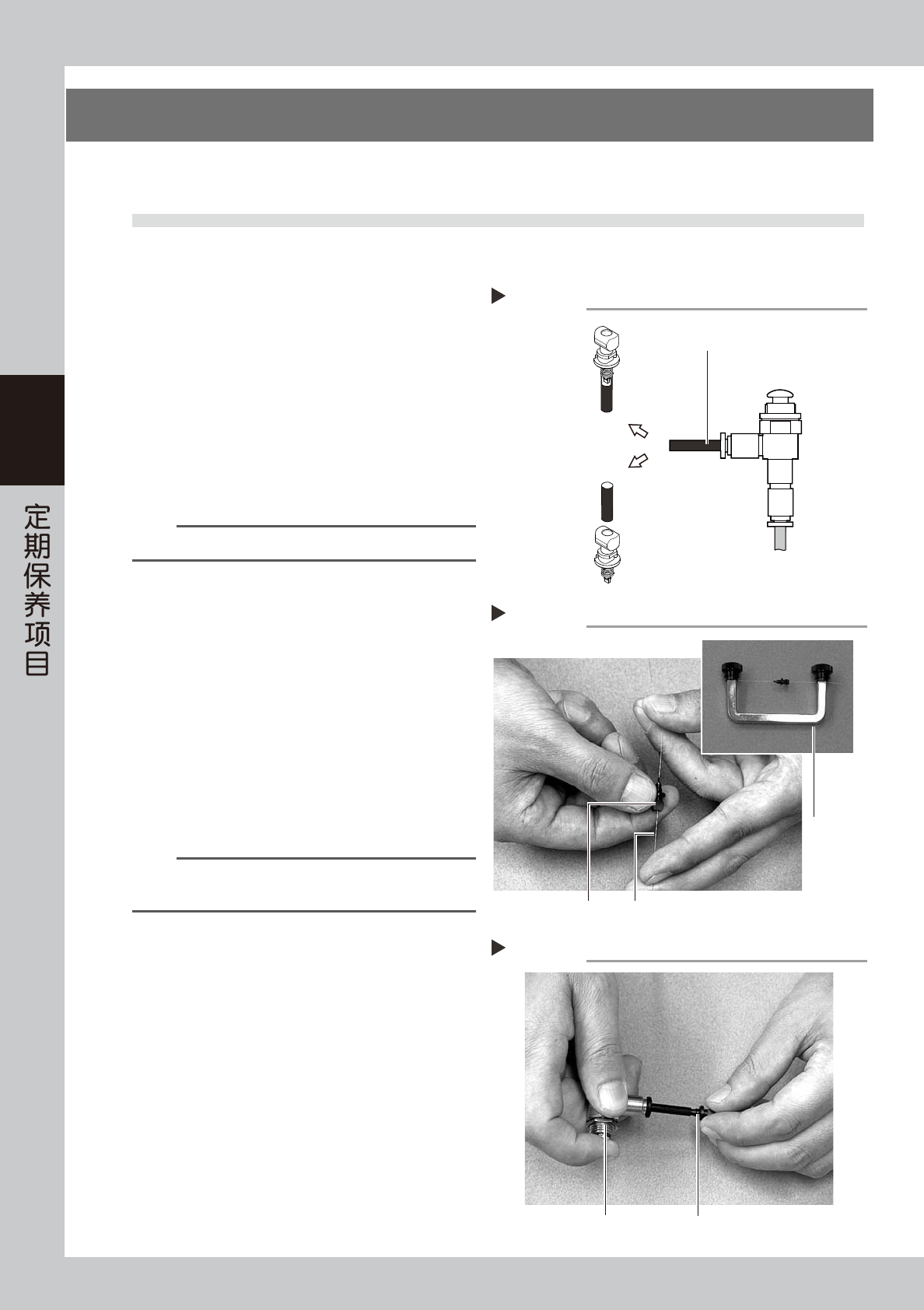 定期保养项目