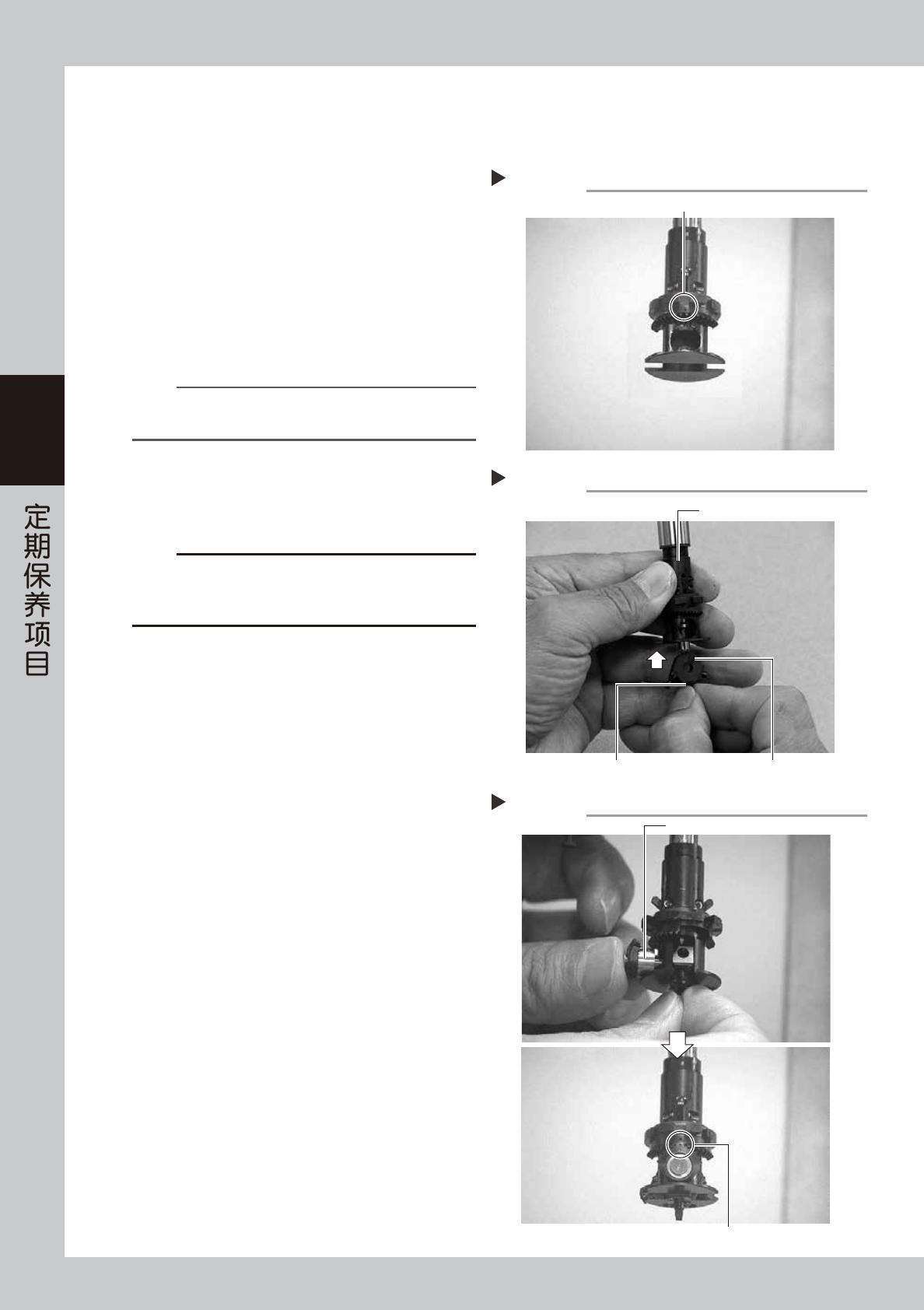 定期保养项目