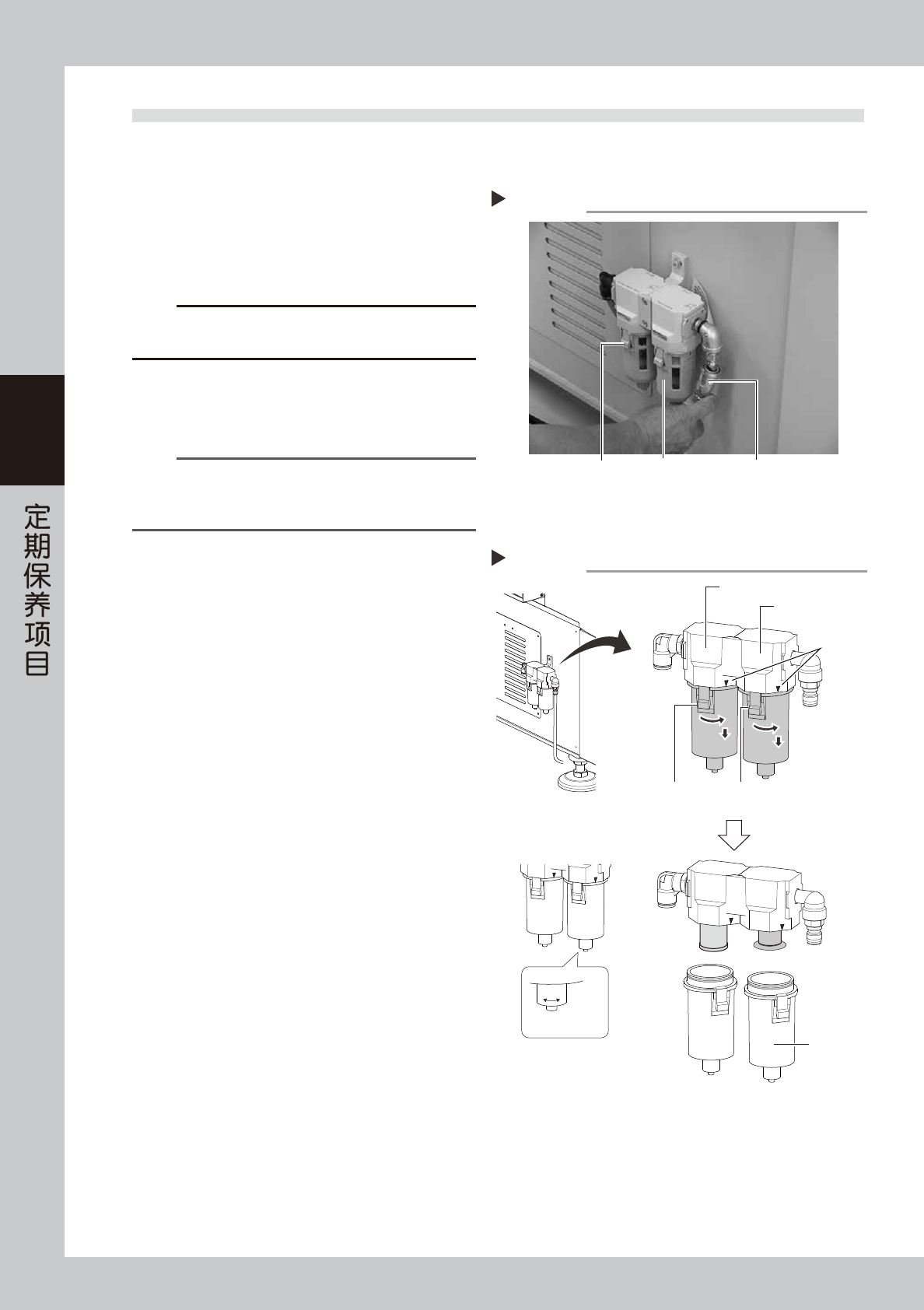 定期保养项目