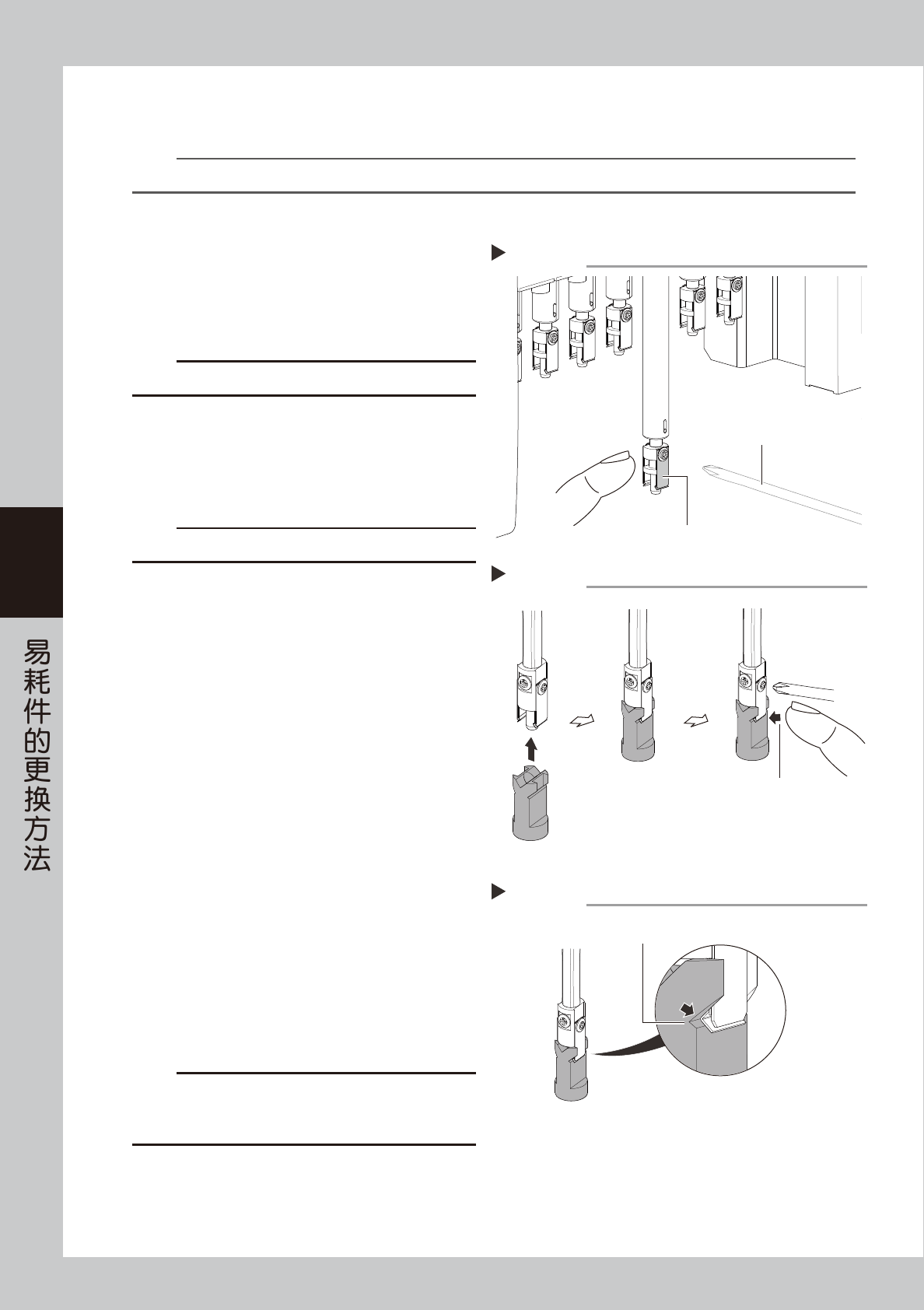 易耗件的更换方法