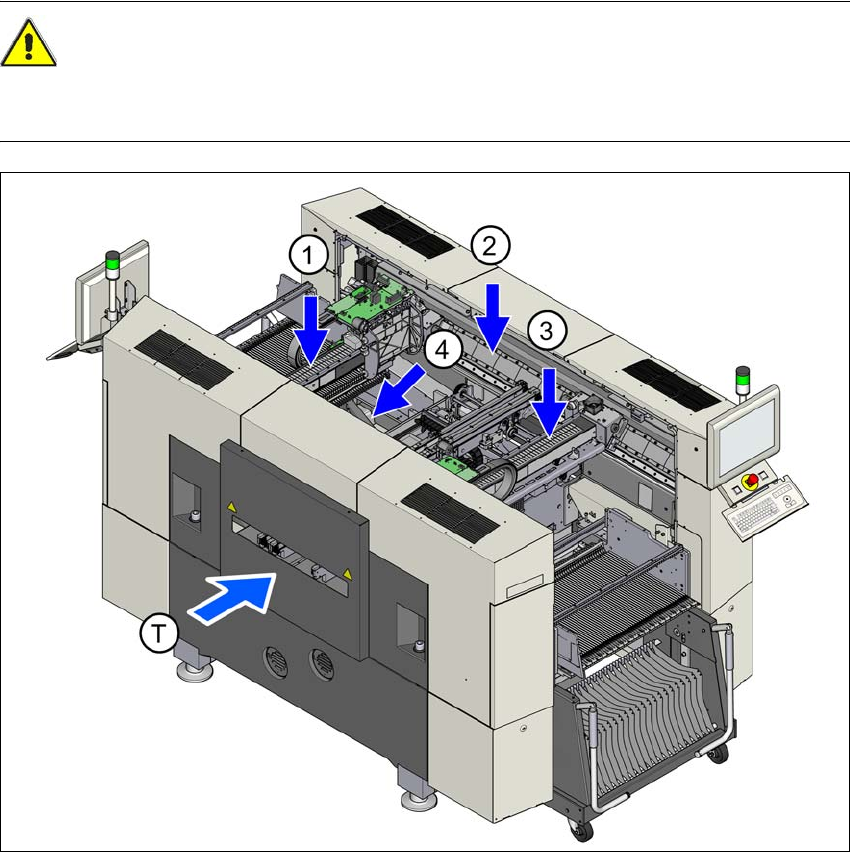 1

2

3

4

T