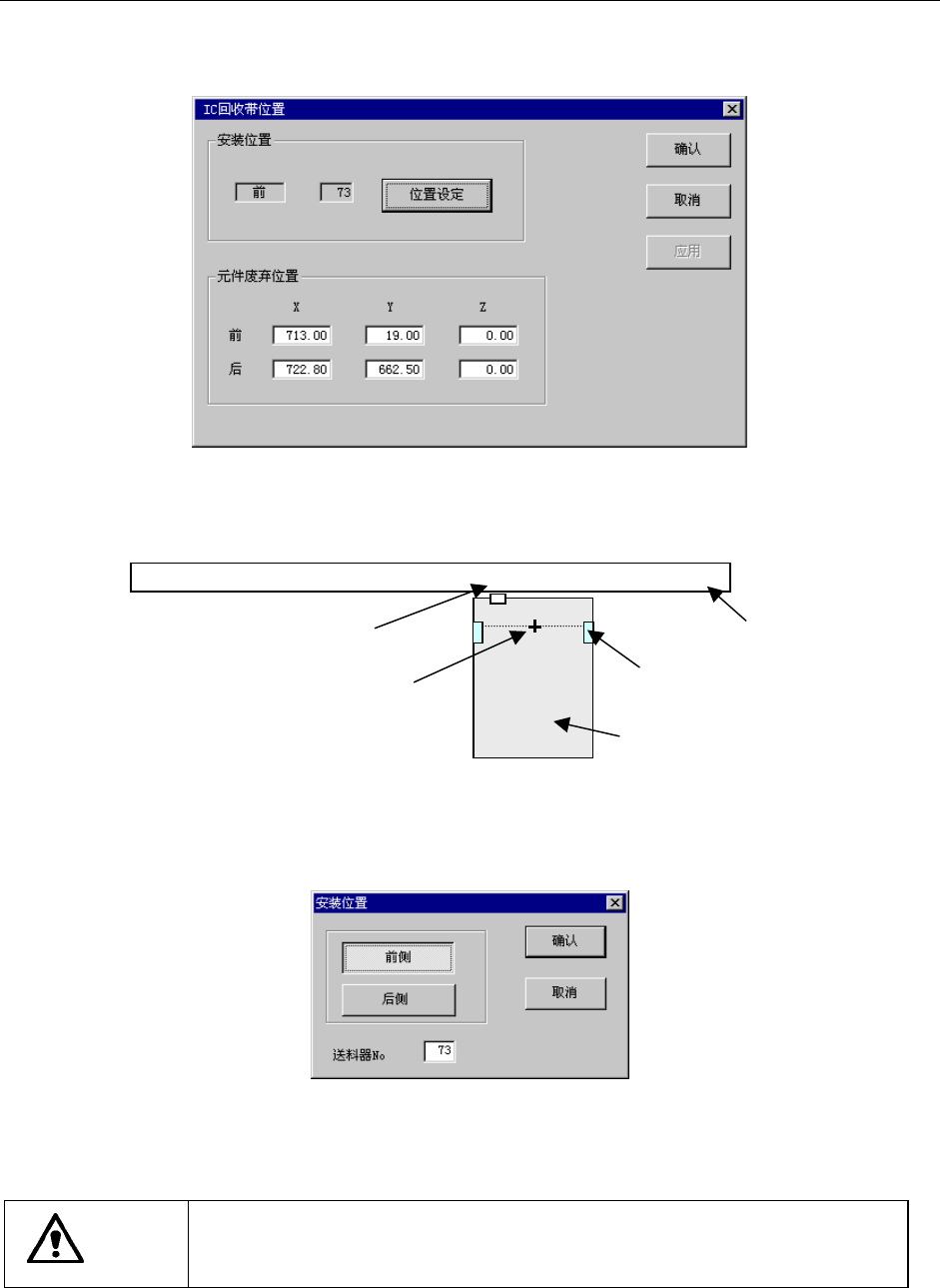 IC回收带位置

安装位置

前 73 位置设定

确认

取消

应用

元件废弃位置

| | X | Y | Z |
|---|---|---|---|
| 前 | 713.00 | 19.00 | 0.00 |
| 后 | 722.80 | 662.50 | 0.00 |

安装位置

前侧

后侧

确认

取消

送料器No 73