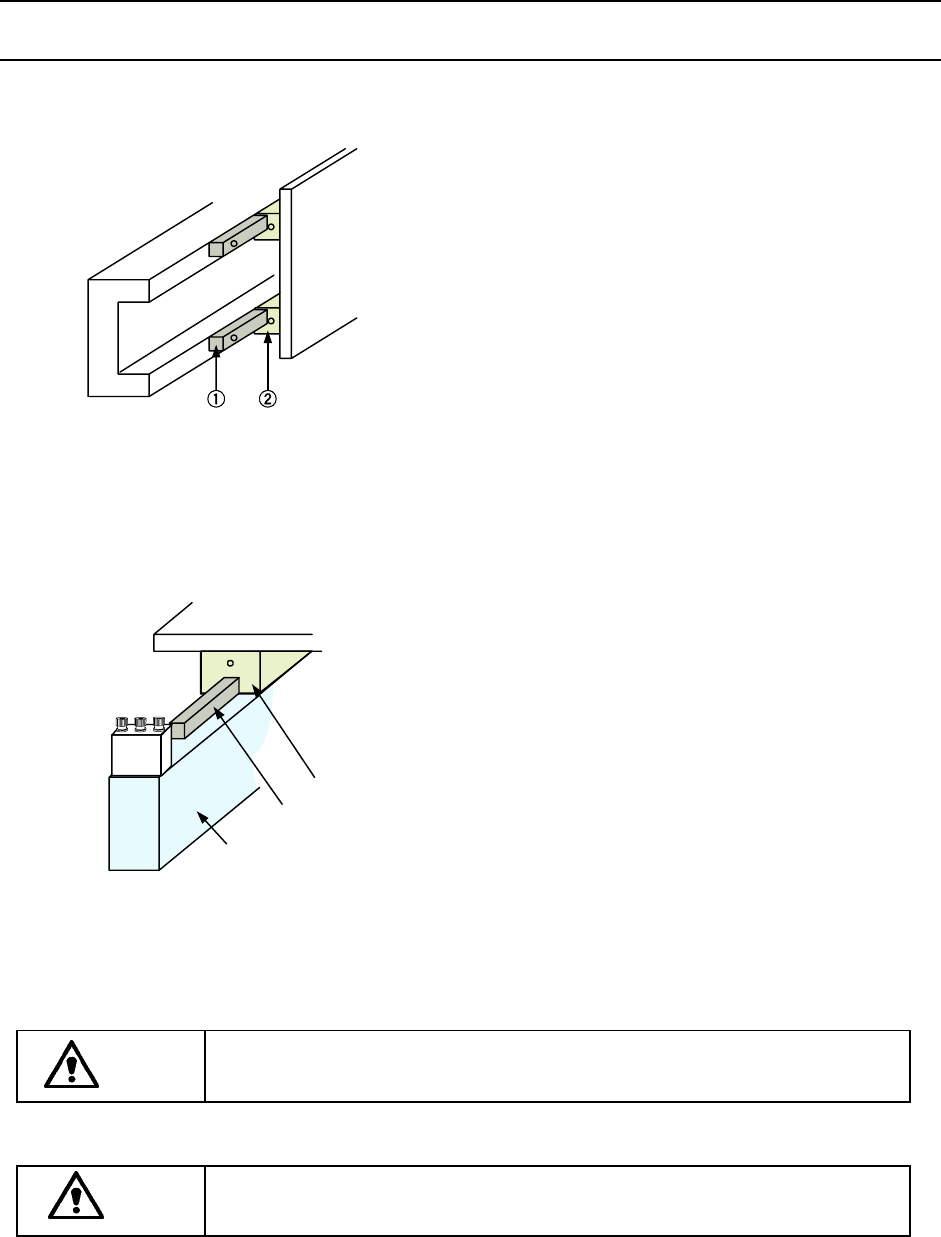 ①
②