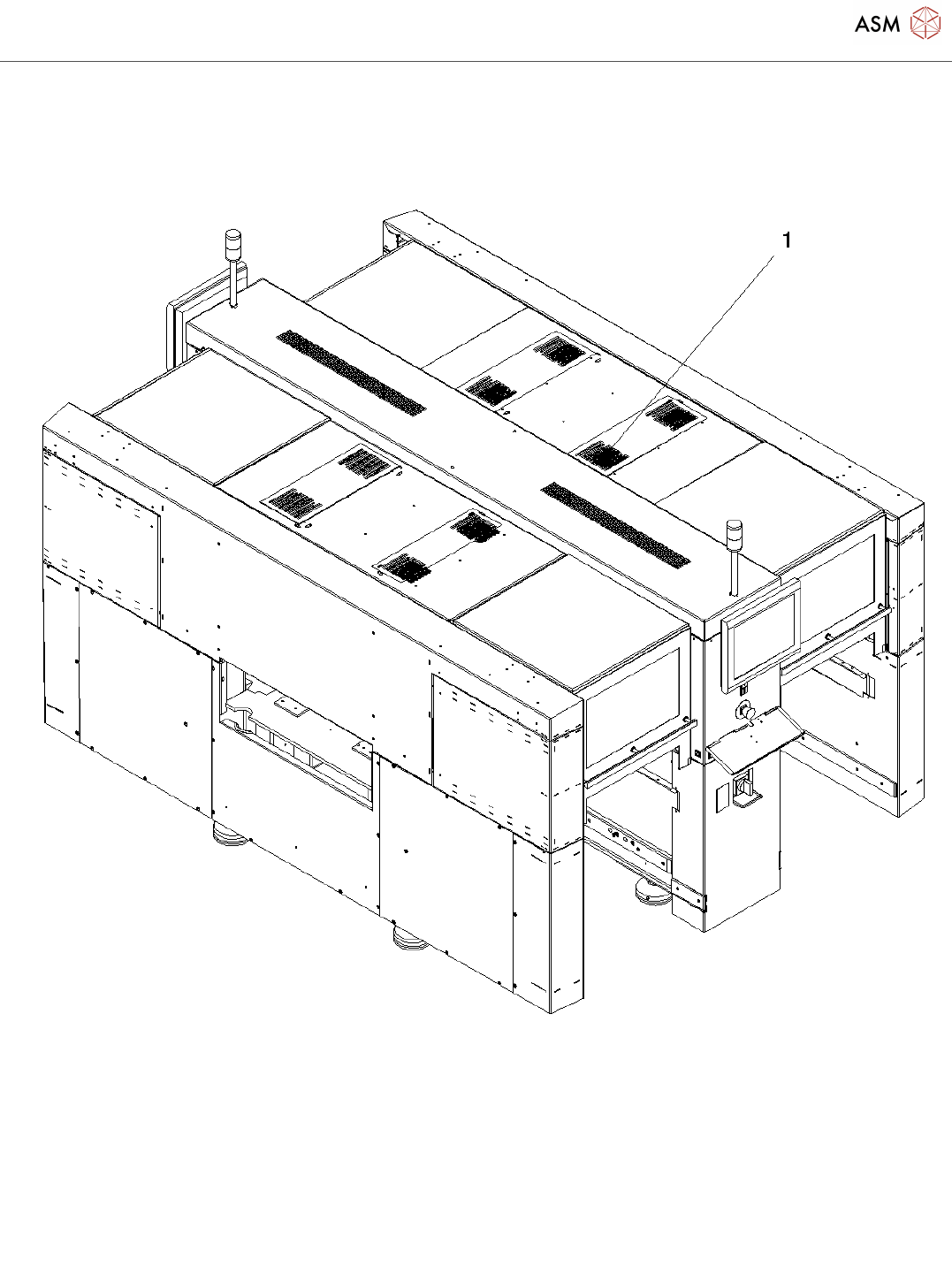 ASM

1