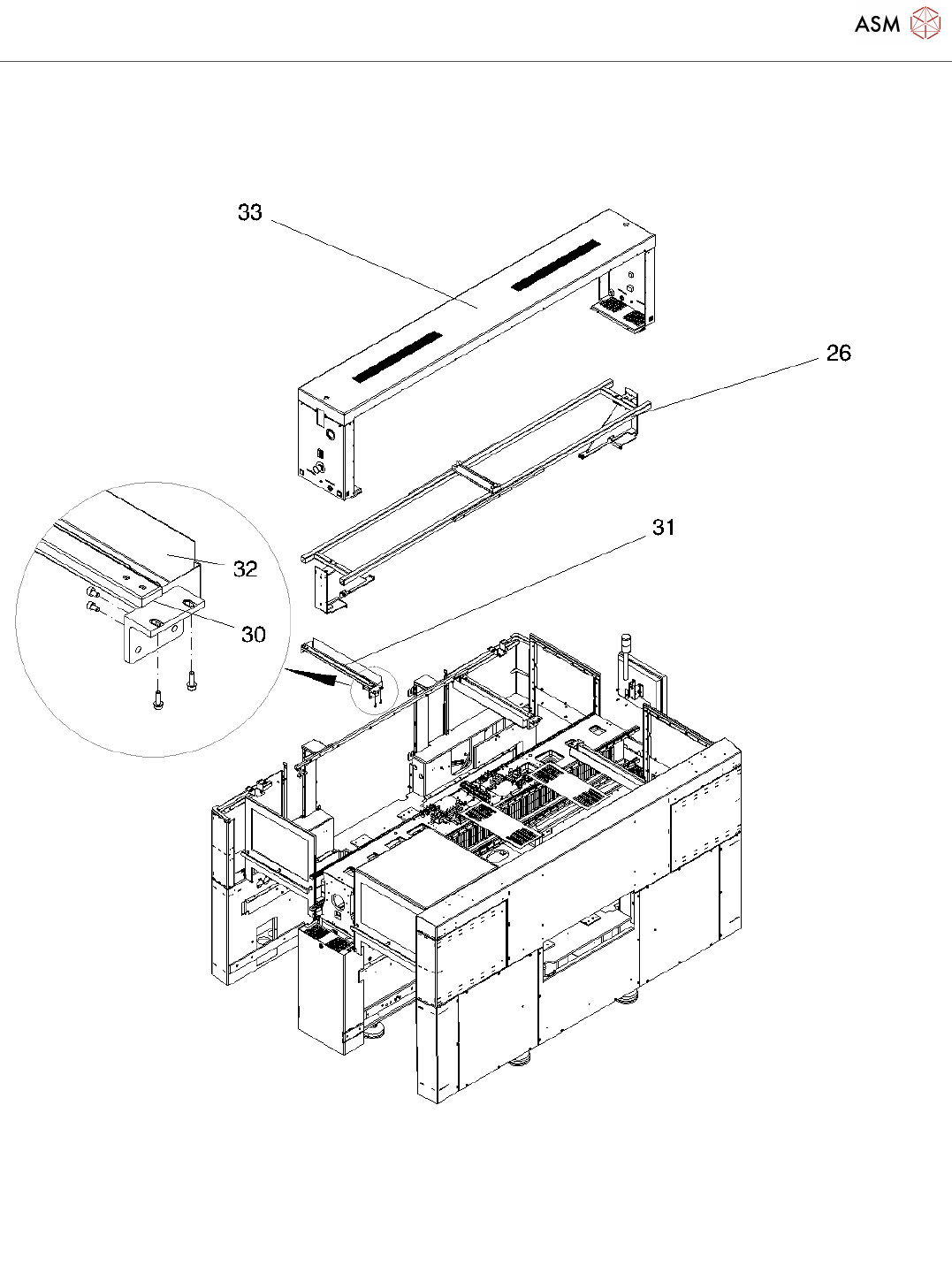 ASM

33

26

31

32

30