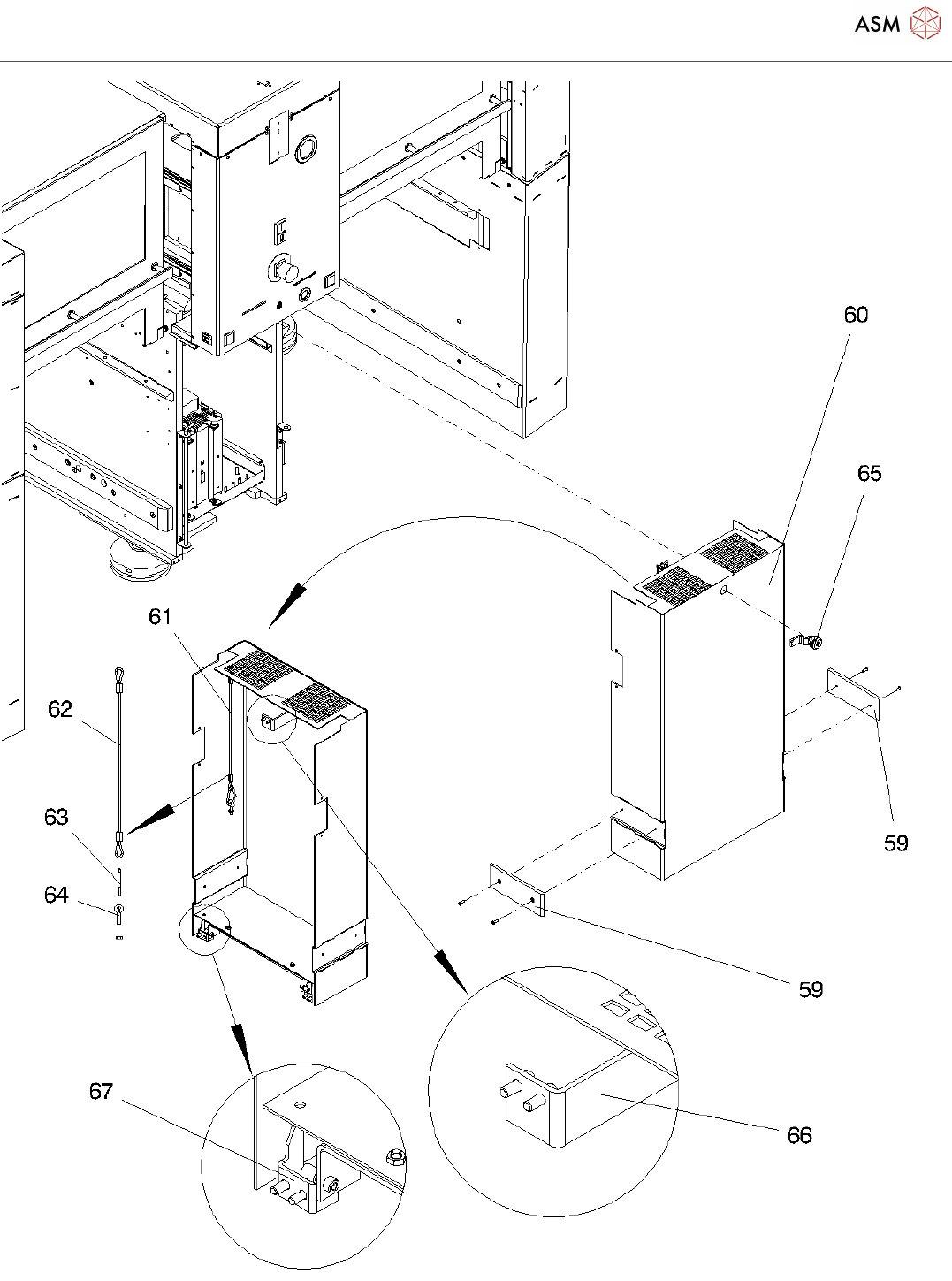 ASM

60

65

61

62

63

64

59

59

67

66