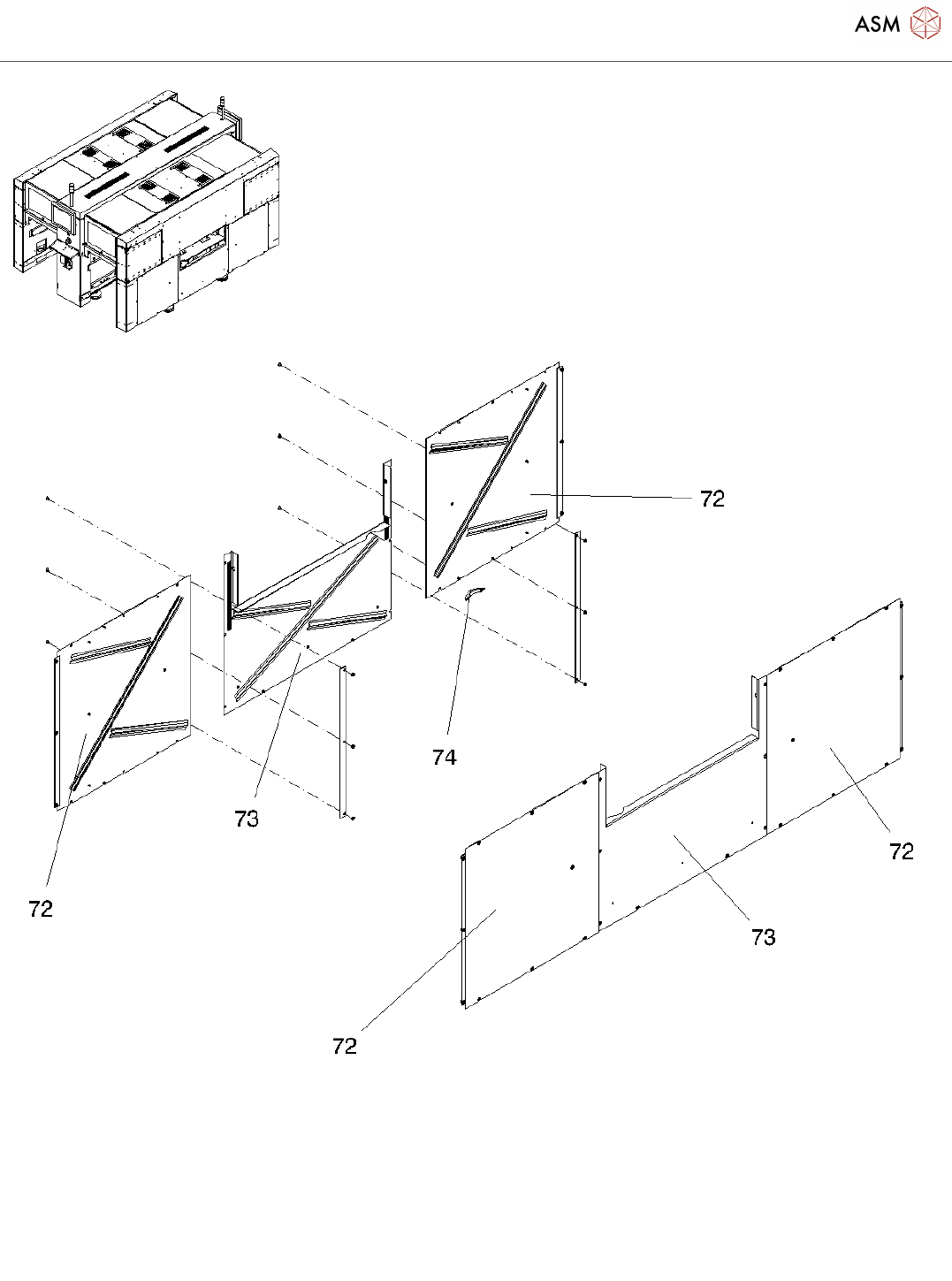 ASM

72

74

73

72

72

73

72