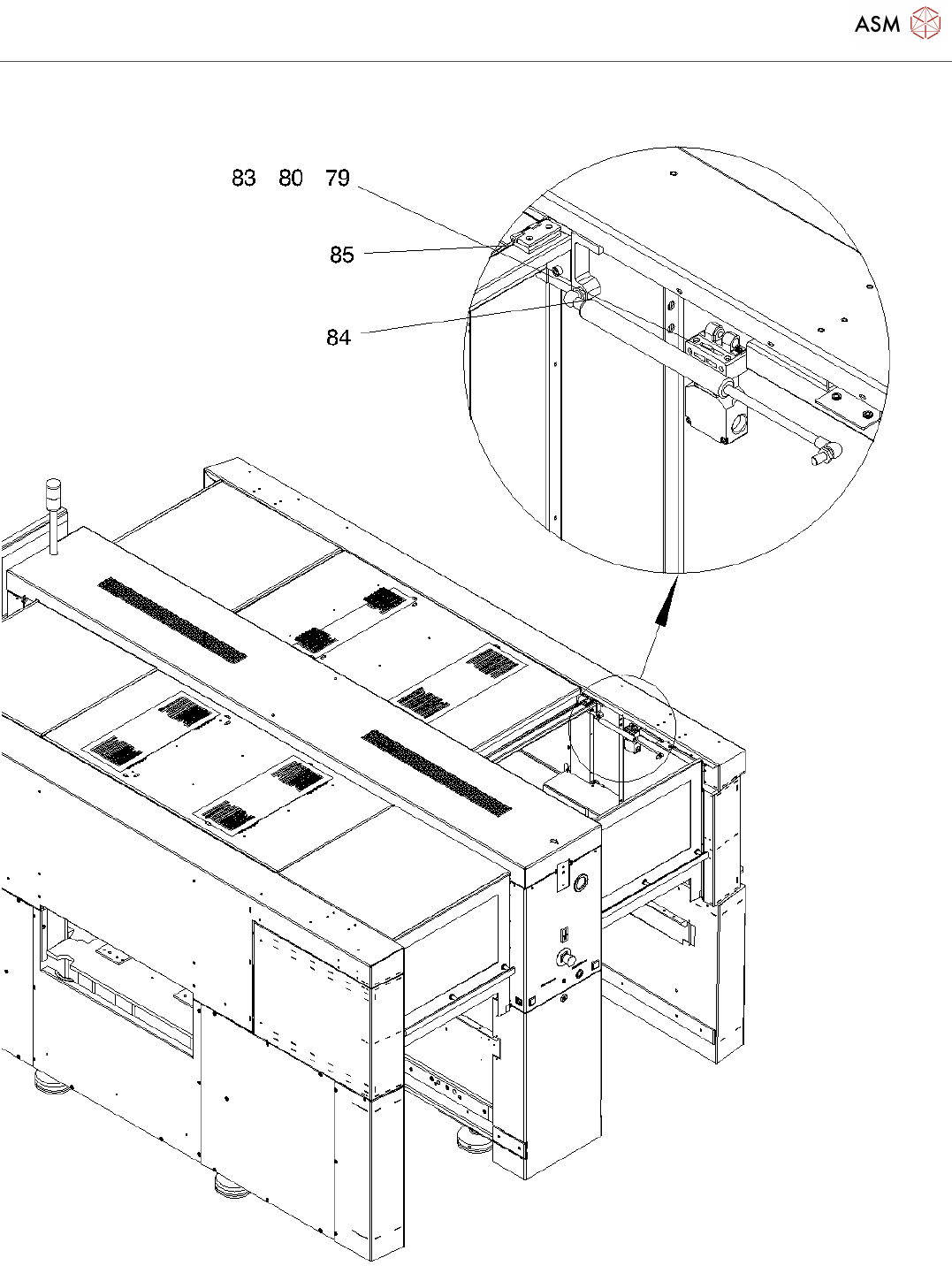 ASM

83 80 79

85

84